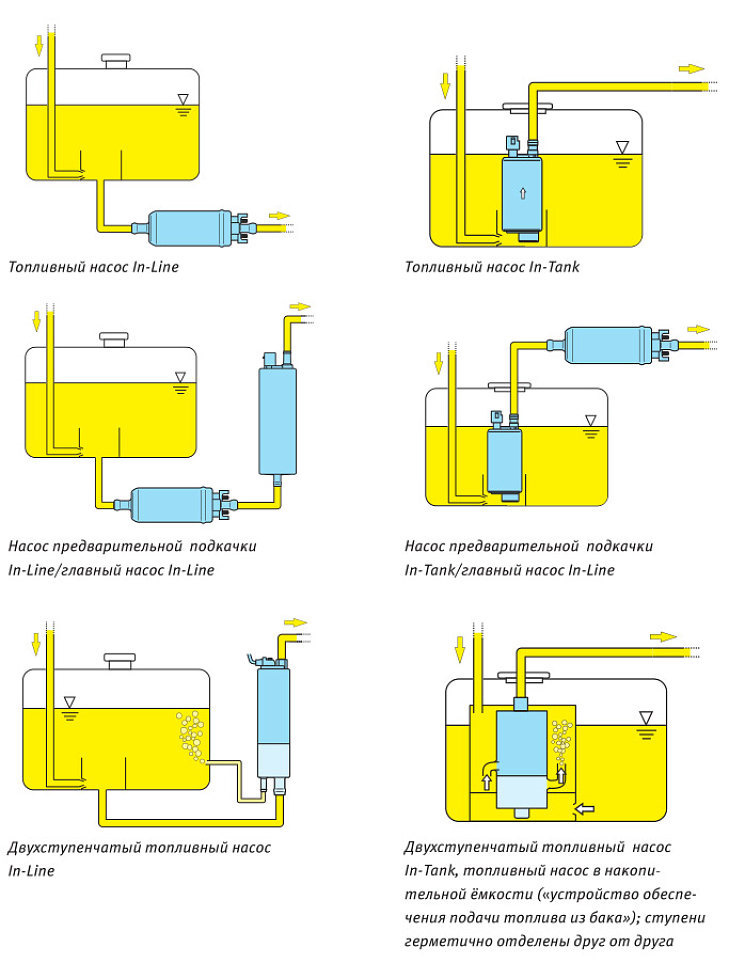 Топливный насос In-Line

Топливный насос In-Tank

Насос предварительной подкачки In-Line/главный насос In-Line

Насос предварительной подкачки In-Tank/главный насос In-Line

Двухступенчатый топливный насос In-Line

Двухступенчатый топливный насос In-Tank, топливный насос в накопительной ёмкости («устройство обеспечения подачи топлива из бака»); ступени герметично отделены друг от друга