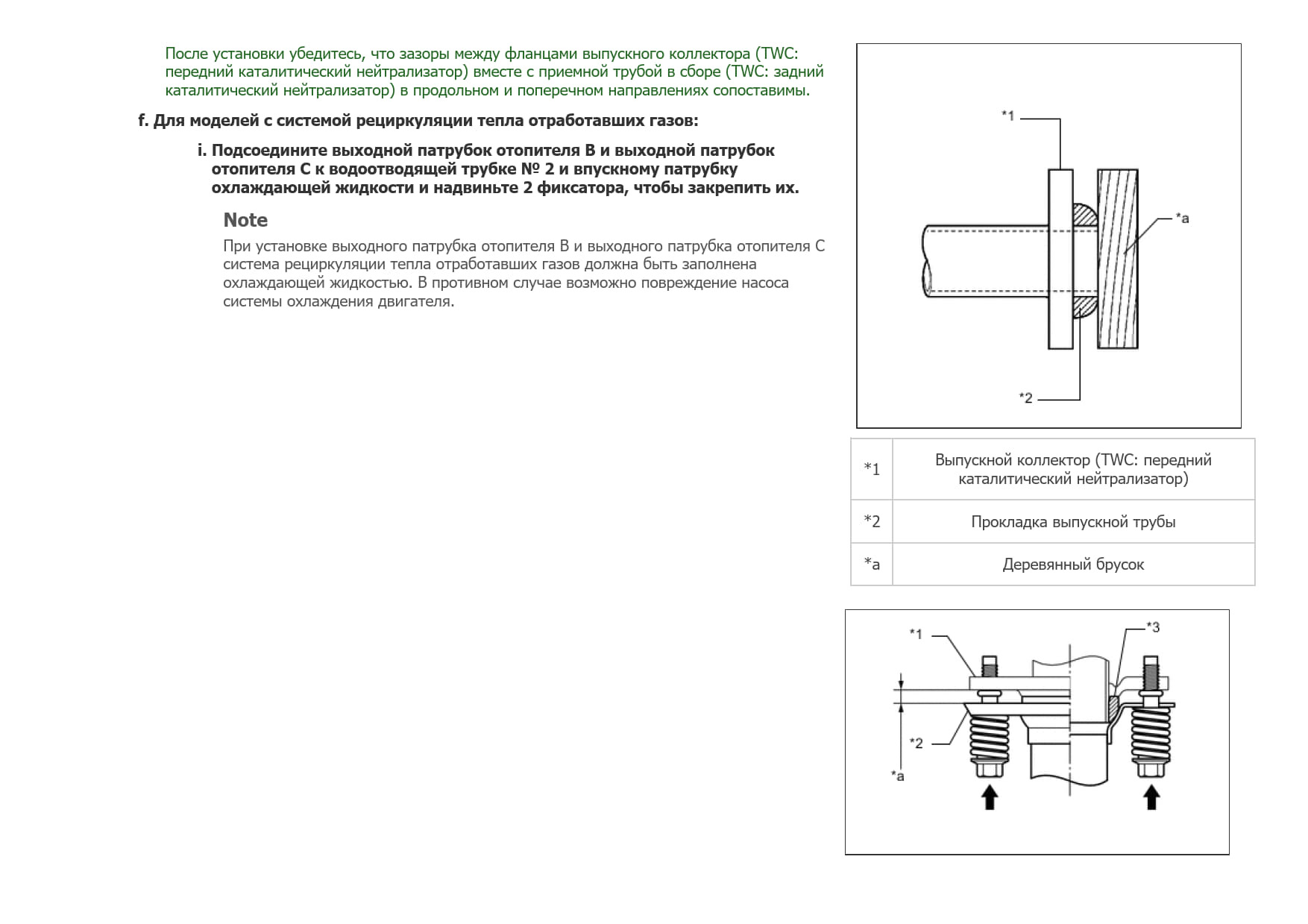 После установки убедитесь, что зазоры между фланцами выпускного коллектора (TWC: передний каталитический нейтрализатор) вместе с приемной трубой в сборе (TWC: задний каталитический нейтрализатор) в продольном и поперечном направлениях сопоставимы.

f. Для моделей с системой рециркуляции тепла отработавших газов:

i. Подсоедините выходной патрубок отопителя B и выходной патрубок отопителя C к водоотводящей трубке № 2 и впускному патрубку охлаждающей жидкости и надвиньте 2 фиксатора, чтобы закрепить их.

Note

При установке выходного патрубка отопителя B и выходного патрубка отопителя C система рециркуляции тепла отработавших газов должна быть заполнена охлаждающей жидкостью. В противном случае возможно повреждение насоса системы охлаждения двигателя.

*1

*a

*2

| *1 | Выпускной коллектор (TWC: передний каталитический нейтрализатор) |
|---|---|
| *2 | Прокладка выпускной трубы |
| *a | Деревянный брусок |

*1

*3

*2

*a