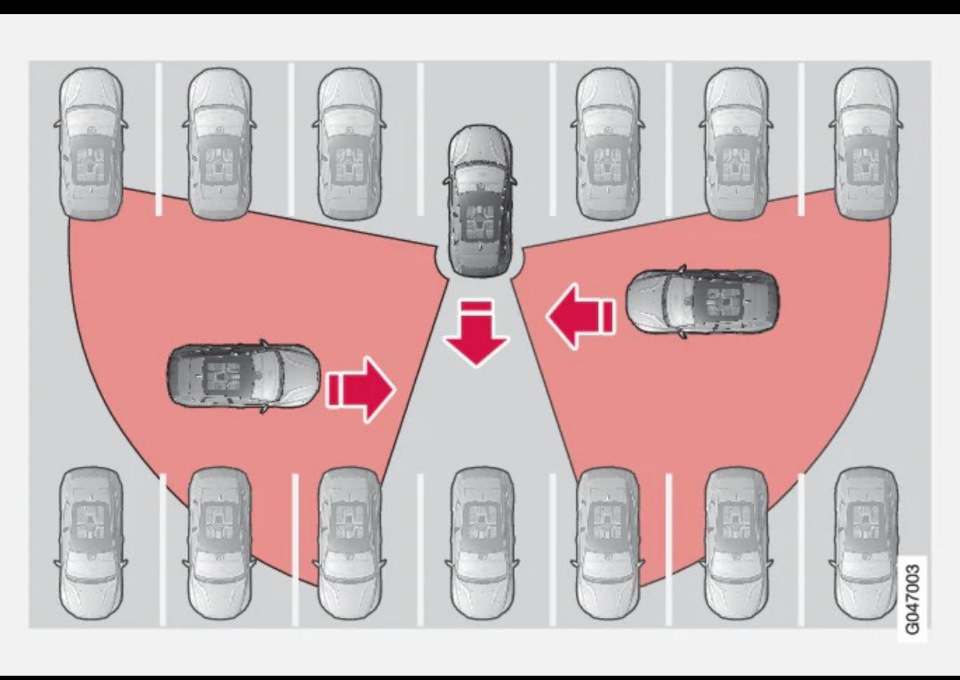 G047003