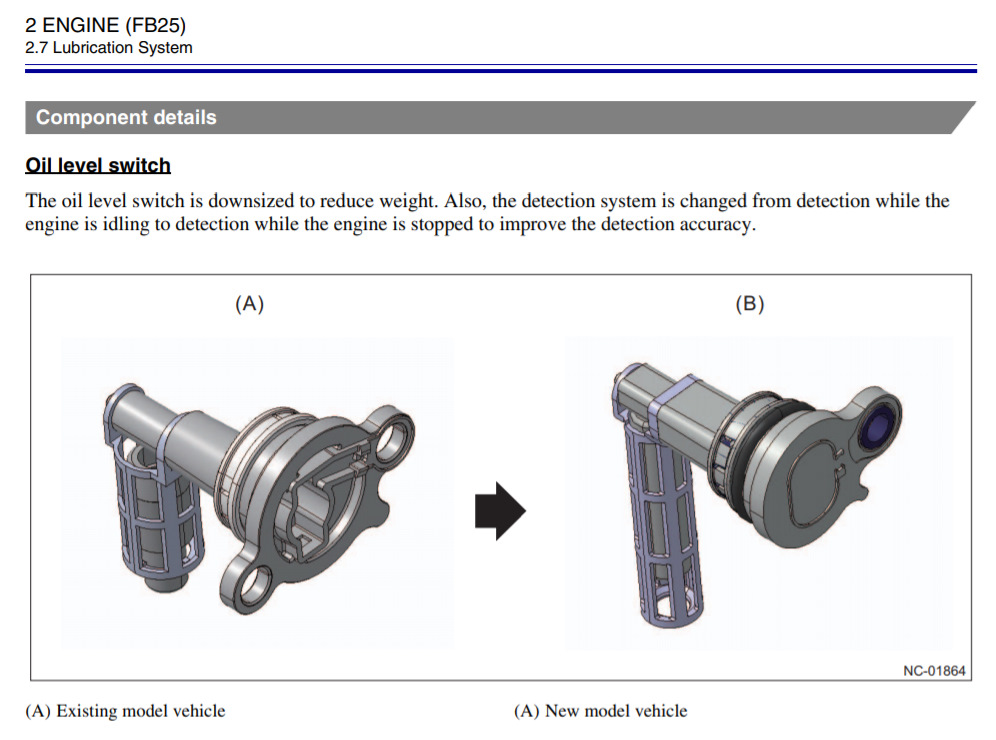 2 ENGINE (FB25)
2.7 Lubrication System

Component details

Oil level switch

The oil level switch is downsized to reduce weight. Also, the detection system is changed from detection while the engine is idling to detection while the engine is stopped to improve the detection accuracy.

(A)

(B)

NC-01864

(A) Existing model vehicle

(A) New model vehicle