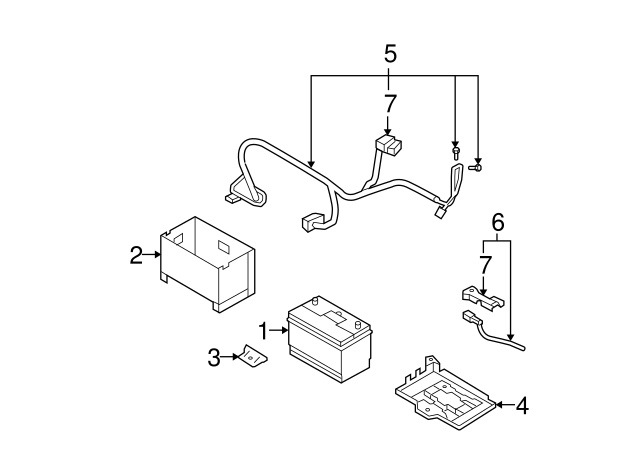 5
7
6
7
2
1
3
4