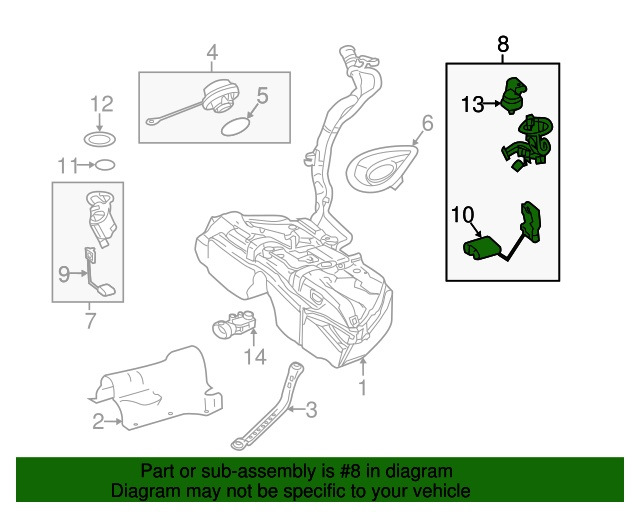 4
5
12
11
6
8
13
10
9
7
14
1
2
3

Part or sub-assembly is #8 in diagram
Diagram may not be specific to your vehicle