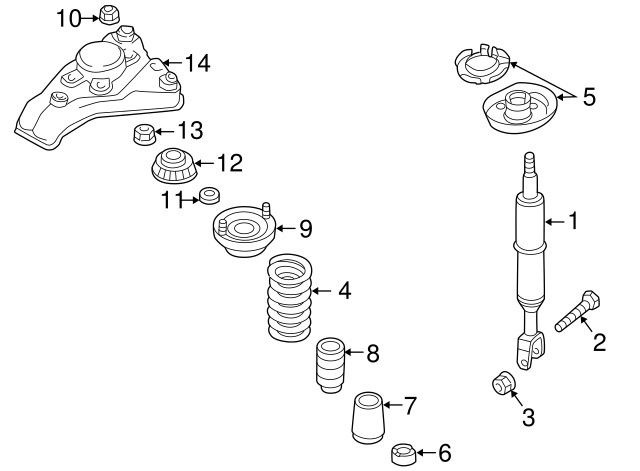 10
14
13
12
11
9
4
8
7
6
5
1
2
3