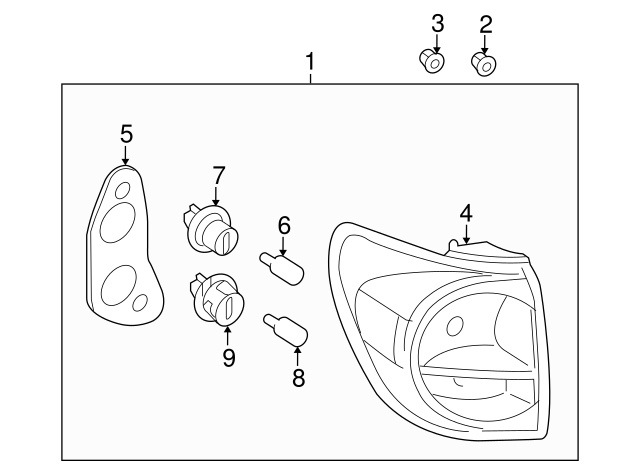 3
2
1
5
7
6
4
9
8