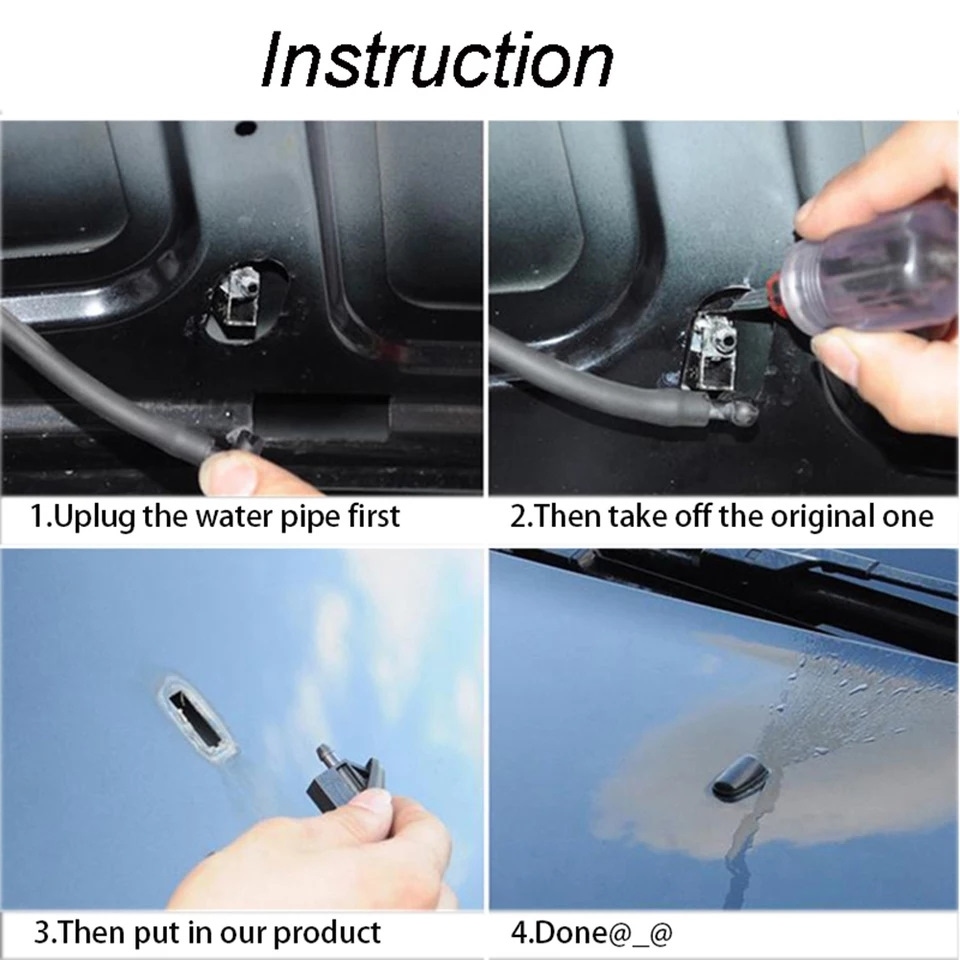 Instruction

1.Uplug the water pipe first

2.Then take off the original one

3.Then put in our product

4.Done@_@