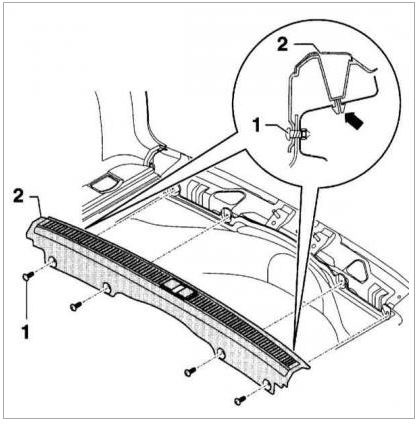 2
1
2
1