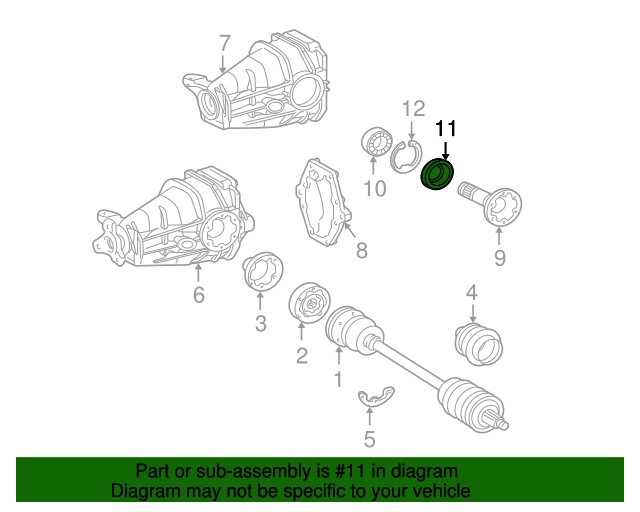 7

12

11

10

8

9

6

3

4

2

1

5

Part or sub-assembly is #11 in diagram
Diagram may not be specific to your vehicle