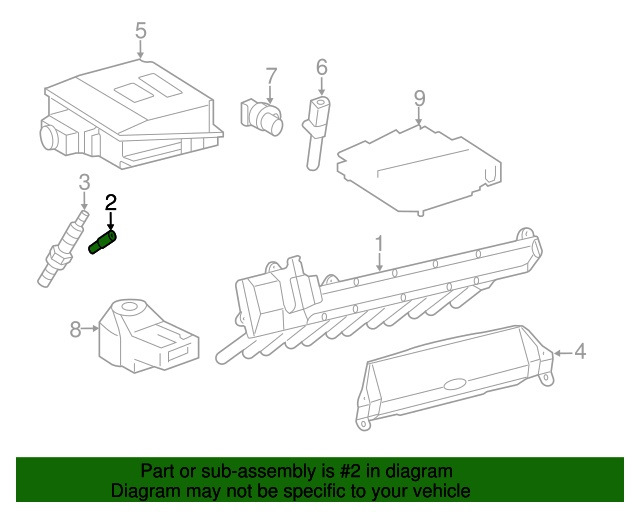 5

7

6

9

3

2

1

8

4

Part or sub-assembly is #2 in diagram
Diagram may not be specific to your vehicle