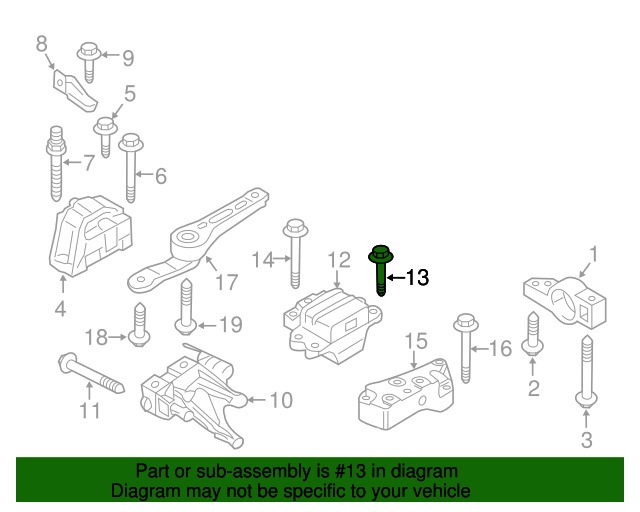 8
9
5
7
6
4
17
14
12
13
1
18
19
15
16
2
11
10
3

Part or sub-assembly is #13 in diagram
Diagram may not be specific to your vehicle