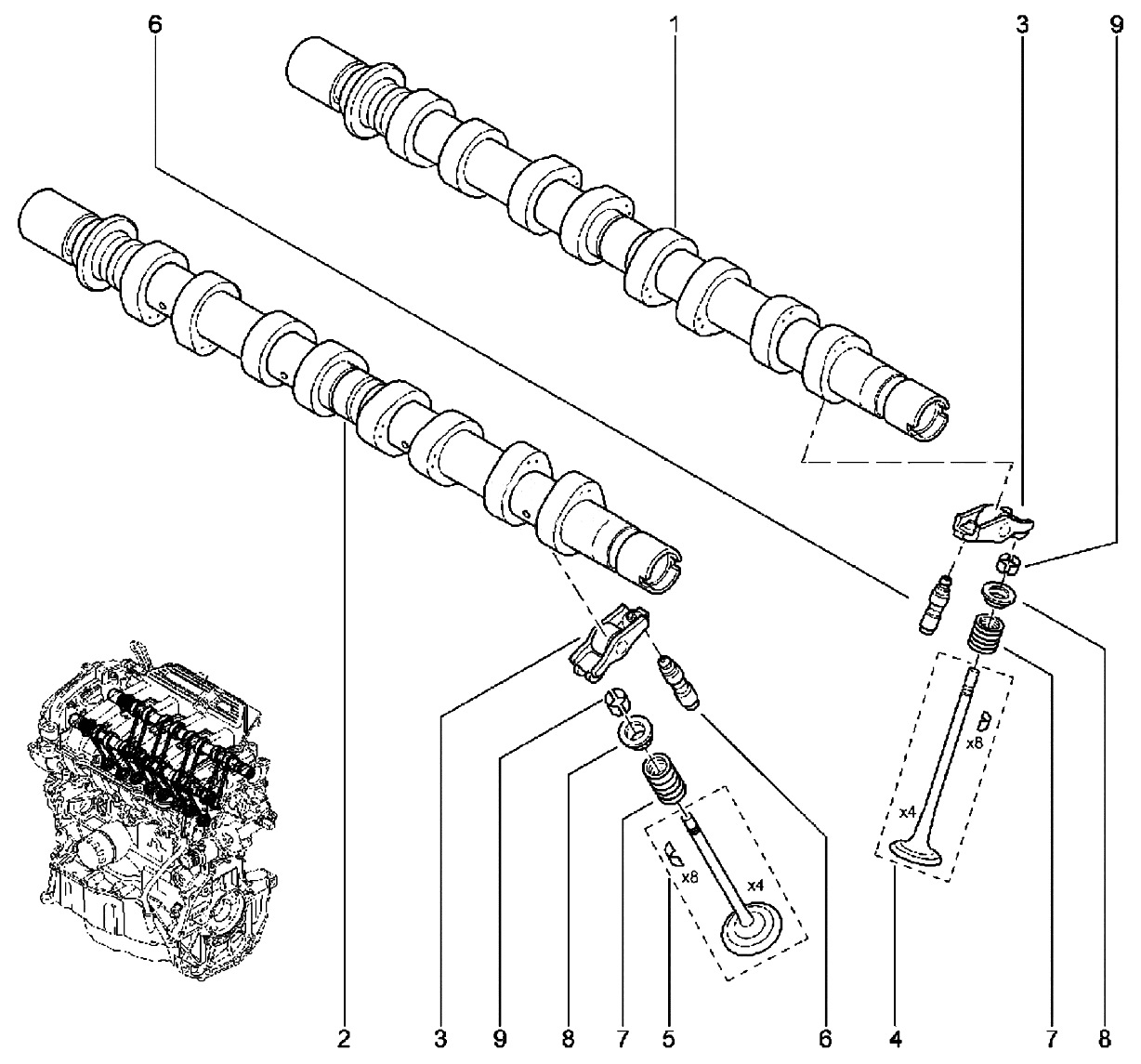 6
1
3
9
x8
x4
x8
x4
2
3
9
8
7
5
6
4
7
8