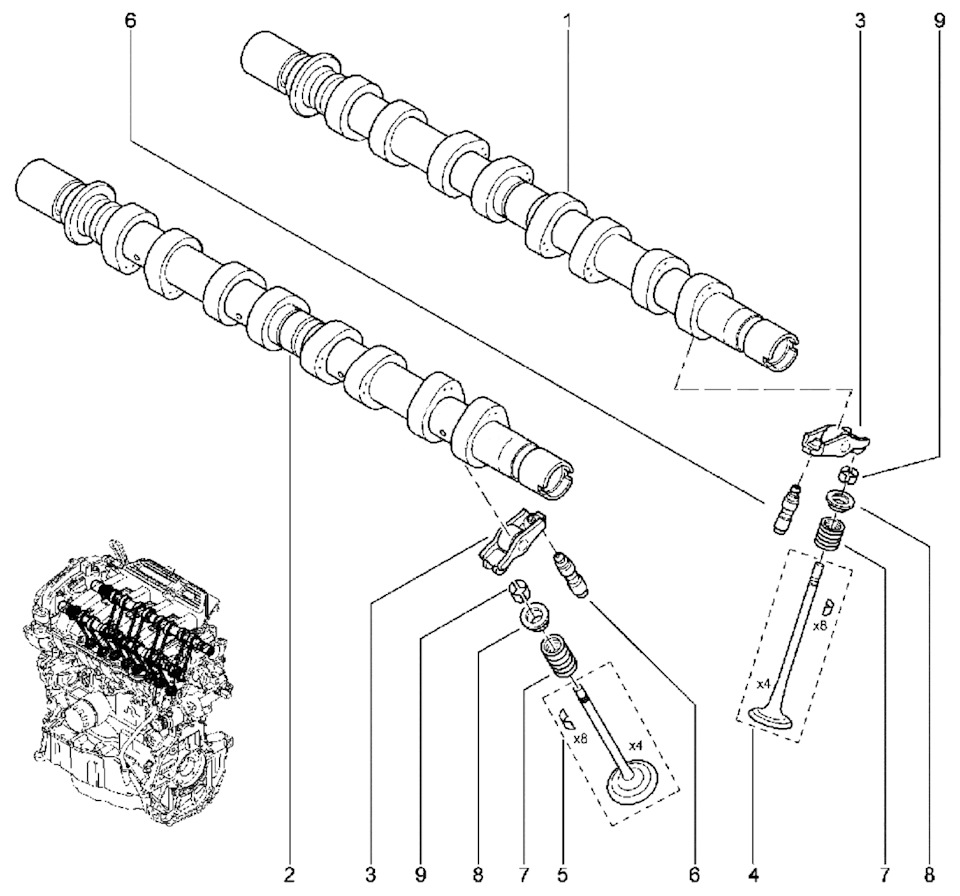 6
1
3
9
x8
x4
x8
x4
2
3
9
8
7
5
6
4
7
8