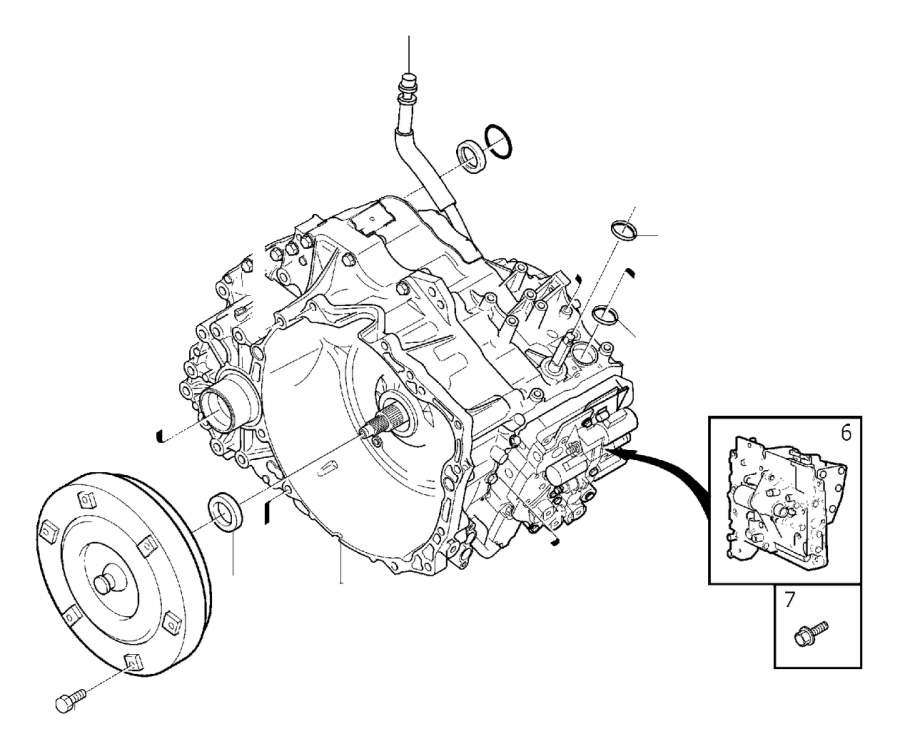 6

7