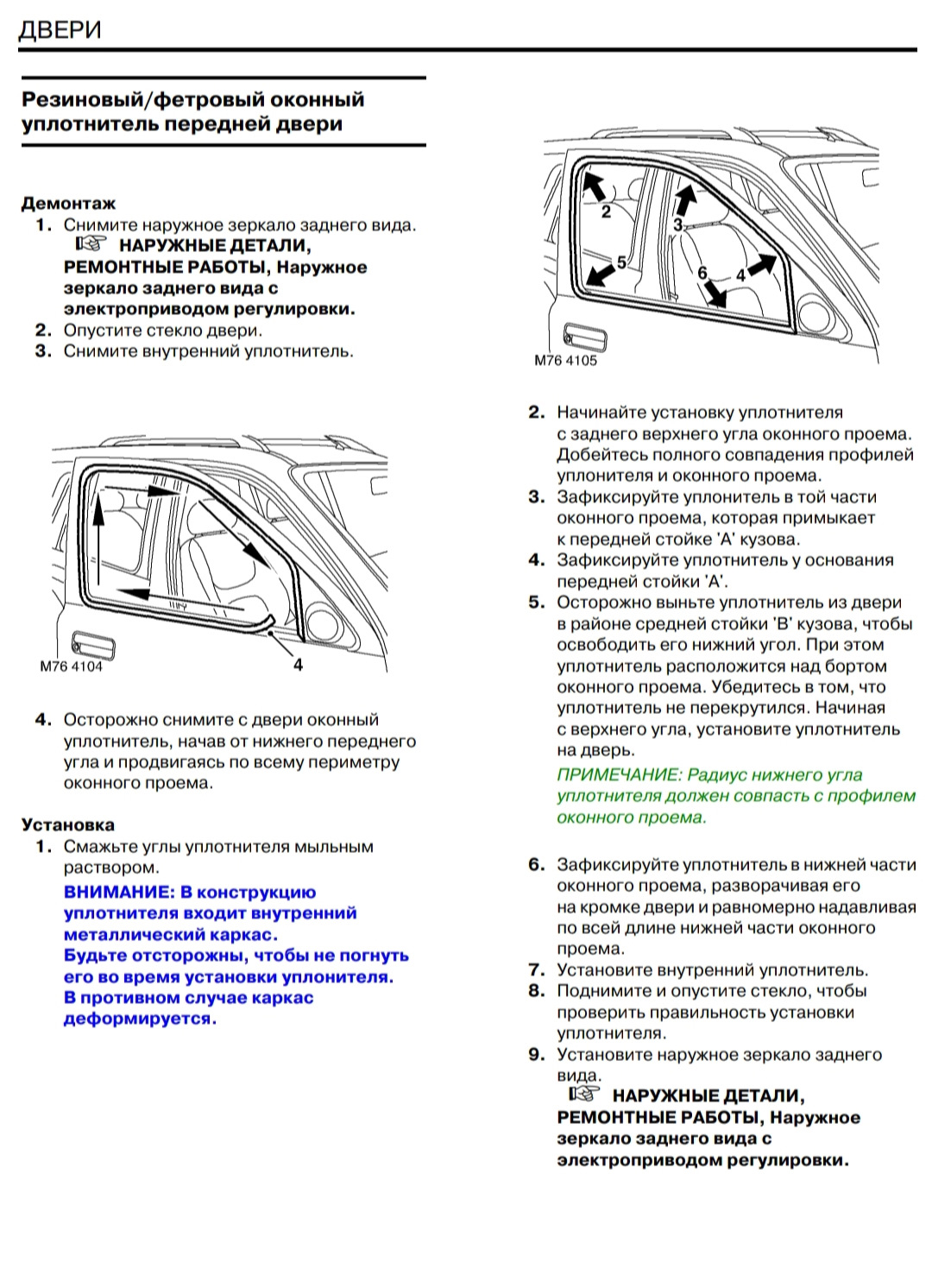 ДВЕРИ

Резиновый/фетровый оконный уплотнитель передней двери

Демонтаж
1. Снимите наружное зеркало заднего вида. ☞ НАРУЖНЫЕ ДЕТАЛИ, РЕМОНТНЫЕ РАБОТЫ, Наружное зеркало заднего вида с электроприводом регулировки.
2. Опустите стекло двери.
3. Снимите внутренний уплотнитель.

M76 4104
4

4. Осторожно снимите с двери оконный уплотнитель, начав от нижнего переднего угла и продвигаясь по всему периметру оконного проема.

Установка
1. Смажьте углы уплотнителя мыльным раствором.
ВНИМАНИЕ: В конструкцию уплотнителя входит внутренний металлический каркас. Будьте отсторожны, чтобы не погнуть его во время установки уплонителя. В противном случае каркас деформируется.

2
3
5
6
4
M76 4105

2. Начинайте установку уплотнителя с заднего верхнего угла оконного проема. Добейтесь полного совпадения профилей уплонителя и оконного проема.
3. Зафиксируйте уплонитель в той части оконного проема, которая примыкает к передней стойке 'A' кузова.
4. Зафиксируйте уплотнитель у основания передней стойки 'A'.
5. Осторожно выньте уплотнитель из двери в районе средней стойки 'B' кузова, чтобы освободить его нижний угол. При этом уплотнитель расположится над бортом оконного проема. Убедитесь в том, что уплотнитель не перекрутился. Начиная с верхнего угла, установите уплотнитель на дверь.
ПРИМЕЧАНИЕ: Радиус нижнего угла уплотнителя должен совпасть с профилем оконного проема.

6. Зафиксируйте уплотнитель в нижней части оконного проема, разворачивая его на кромке двери и равномерно надавливая по всей длине нижней части оконного проема.
7. Установите внутренний уплотнитель.
8. Поднимите и опустите стекло, чтобы проверить правильность установки уплотнителя.
9. Установите наружное зеркало заднего вида.
☞ НАРУЖНЫЕ ДЕТАЛИ, РЕМОНТНЫЕ РАБОТЫ, Наружное зеркало заднего вида с электроприводом регулировки.