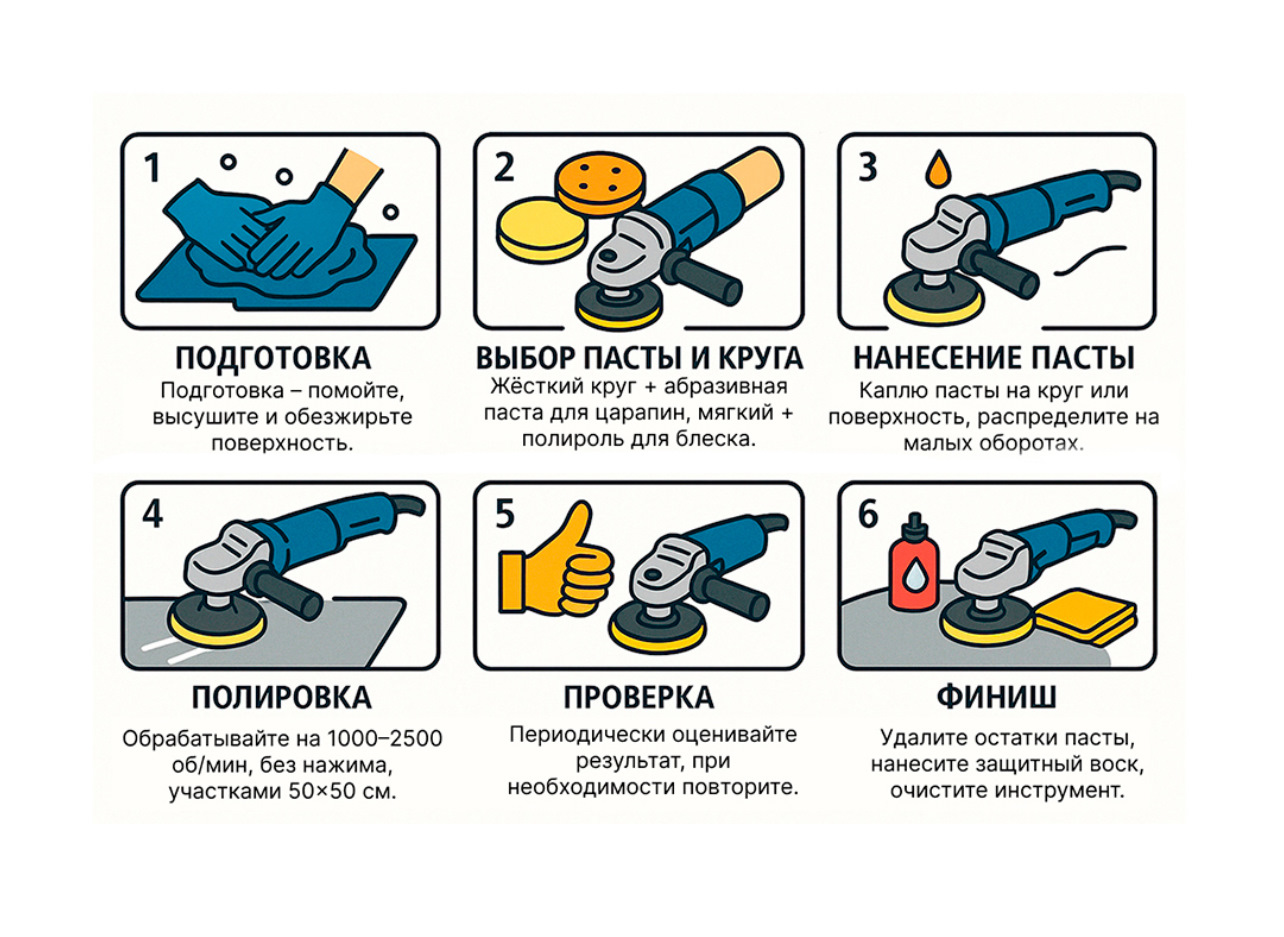 1

ПОДГОТОВКА

Подготовка – помойте, высушите и обезжирьте поверхность.

2

ВЫБОР ПАСТЫ И КРУГА

Жёсткий круг + абразивная паста для царапин, мягкий + полироль для блеска.

3

НАНЕСЕНИЕ ПАСТЫ

Каплю пасты на круг или поверхность, распределите на малых оборотах.

4

ПОЛИРОВКА

Обрабатывайте на 1000–2500 об/мин, без нажима, участками 50×50 см.

5

ПРОВЕРКА

Периодически оценивайте результат, при необходимости повторите.

6

ФИНИШ

Удалите остатки пасты, нанесите защитный воск, очистите инструмент.