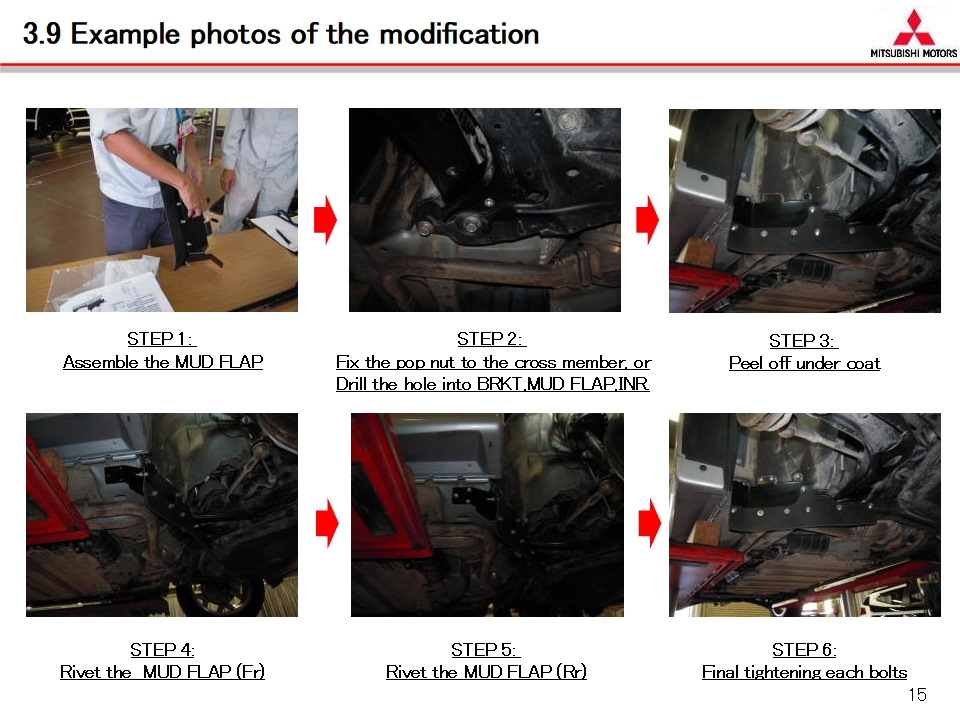 3.9 Example photos of the modification

MITSUBISHI MOTORS

STEP 1:
Assemble the MUD FLAP

STEP 2:
Fix the pop nut to the cross member, or
Drill the hole into BRKT,MUD FLAP,INR.

STEP 3:
Peel off under coat

STEP 4:
Rivet the MUD FLAP (Fr)

STEP 5:
Rivet the MUD FLAP (Rr)

STEP 6:
Final tightening each bolts

15