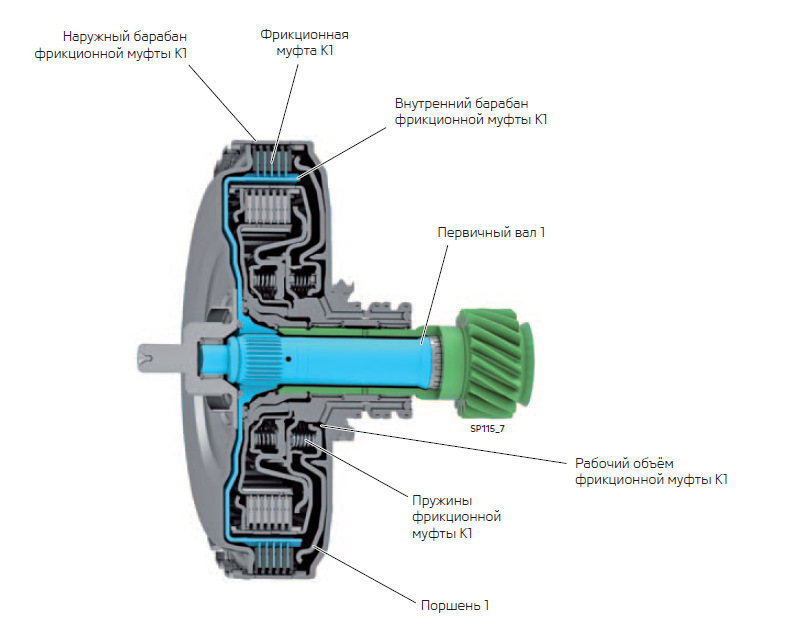 Наружный барабан фрикционной муфты K1

Фрикционная муфта K1

Внутренний барабан фрикционной муфты K1

Первичный вал 1

SP115_7

Рабочий объём фрикционной муфты K1

Пружины фрикционной муфты K1

Поршень 1