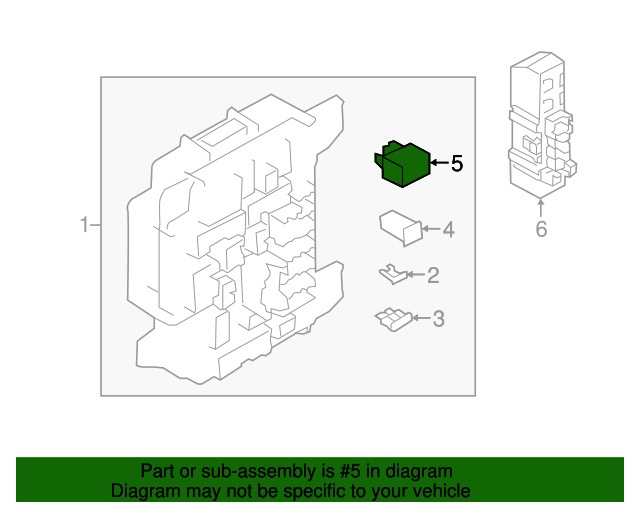 1
5
4
2
3
6

Part or sub-assembly is #5 in diagram
Diagram may not be specific to your vehicle