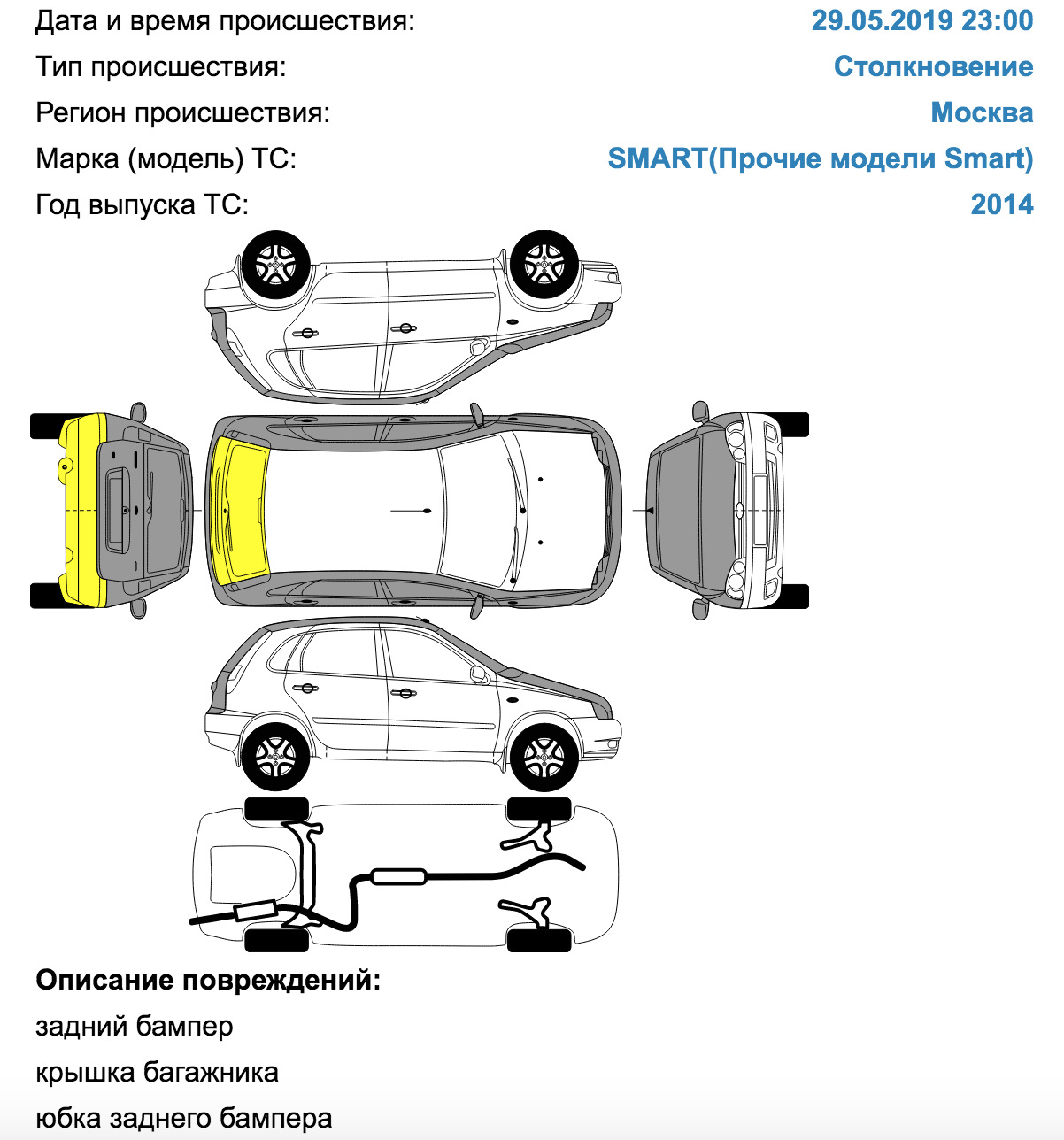 Дата и время происшествия: 29.05.2019 23:00
Тип происшествия: Столкновение
Регион происшествия: Москва
Марка (модель) ТС: SMART(Прочие модели Smart)
Год выпуска ТС: 2014

**Описание повреждений:**
задний бампер
крышка багажника
юбка заднего бампера