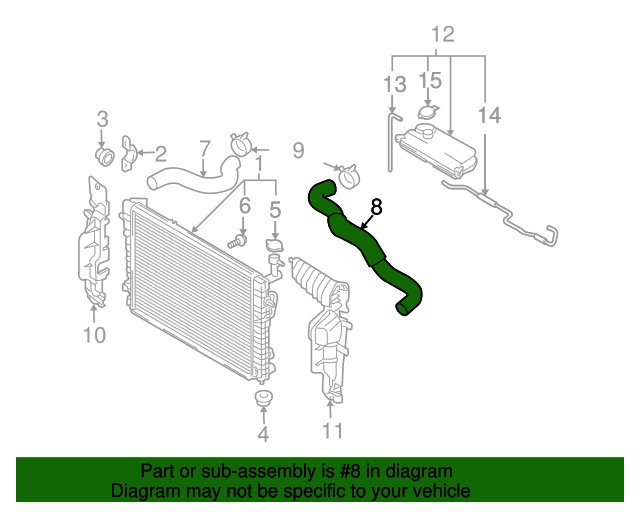 12
13
15
14
3
2
7
1
9
8
6
5
10
4
11

Part or sub-assembly is #8 in diagram
Diagram may not be specific to your vehicle