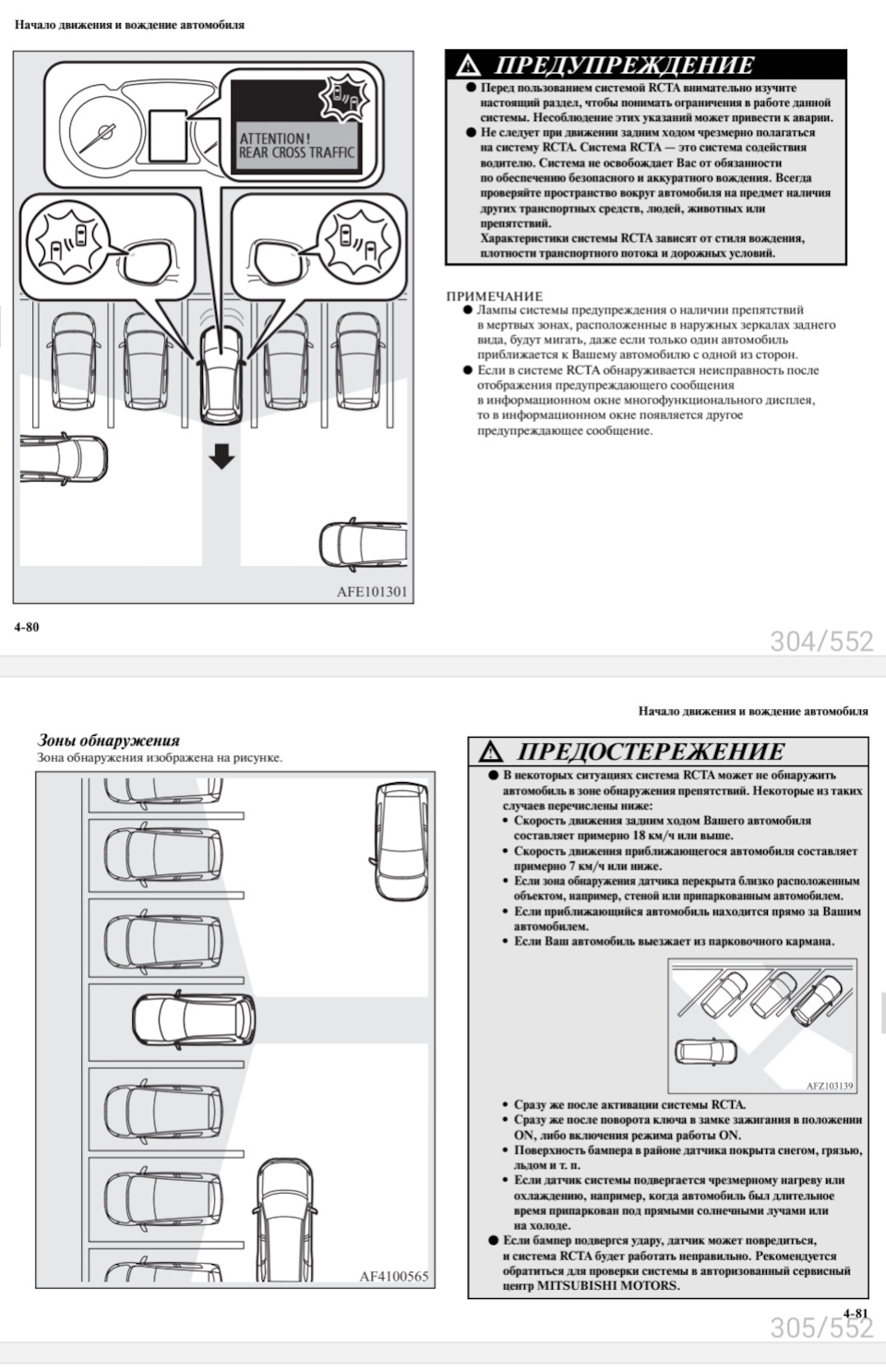 Начало движения и вождение автомобиля

ATTENTION!
REAR CROSS TRAFFIC

AFE101301

ПРЕДУПРЕЖДЕНИЕ

● Перед пользованием системой RCTA внимательно изучите настоящий раздел, чтобы понимать ограничения в работе данной системы. Несоблюдение этих указаний может привести к аварии.
● Не следует при движении задним ходом чрезмерно полагаться на систему RCTA. Система RCTA — это система содействия водителю. Система не освобождает Вас от обязанности по обеспечению безопасного и аккуратного вождения. Всегда проверяйте пространство вокруг автомобиля на предмет наличия других транспортных средств, людей, животных или препятствий.
Характеристики системы RCTA зависят от стиля вождения, плотности транспортного потока и дорожных условий.

ПРИМЕЧАНИЕ
● Лампы системы предупреждения о наличии препятствий в мертвых зонах, расположенные в наружных зеркалах заднего вида, будут мигать, даже если только один автомобиль приближается к Вашему автомобилю с одной из сторон.
● Если в системе RCTA обнаруживается неисправность после отображения предупреждающего сообщения в информационном окне многофункционального дисплея, то в информационном окне появляется другое предупреждающее сообщение.

4-80

304/552

Начало движения и вождение автомобиля

Зоны обнаружения
Зона обнаружения изображена на рисунке.

AF4100565

ПРЕДОСТЕРЕЖЕНИЕ

● В некоторых ситуациях система RCTA может не обнаружить автомобиль в зоне обнаружения препятствий. Некоторые из таких случаев перечислены ниже:
• Скорость движения задним ходом Вашего автомобиля составляет примерно 18 км/ч или выше.
• Скорость движения приближающегося автомобиля составляет примерно 7 км/ч или ниже.
• Если зона обнаружения датчика перекрыта близко расположенным объектом, например, стеной или припаркованным автомобилем.
• Если приближающийся автомобиль находится прямо за Вашим автомобилем.
• Если Ваш автомобиль выезжает из парковочного кармана.

AFZ103139

• Сразу же после активации системы RCTA.
• Сразу же после поворота ключа в замке зажигания в положении ON, либо включения режима работы ON.
• Поверхность бампера в районе датчика покрыта снегом, грязью, льдом и т. п.
• Если датчик системы подвергается чрезмерному нагреву или охлаждению, например, когда автомобиль был длительное время припаркован под прямыми солнечными лучами или на холоде.
● Если бампер подвергся удару, датчик может повредиться, и система RCTA будет работать неправильно. Рекомендуется обратиться для проверки системы в авторизованный сервисный центр MITSUBISHI MOTORS.

4-81

305/552