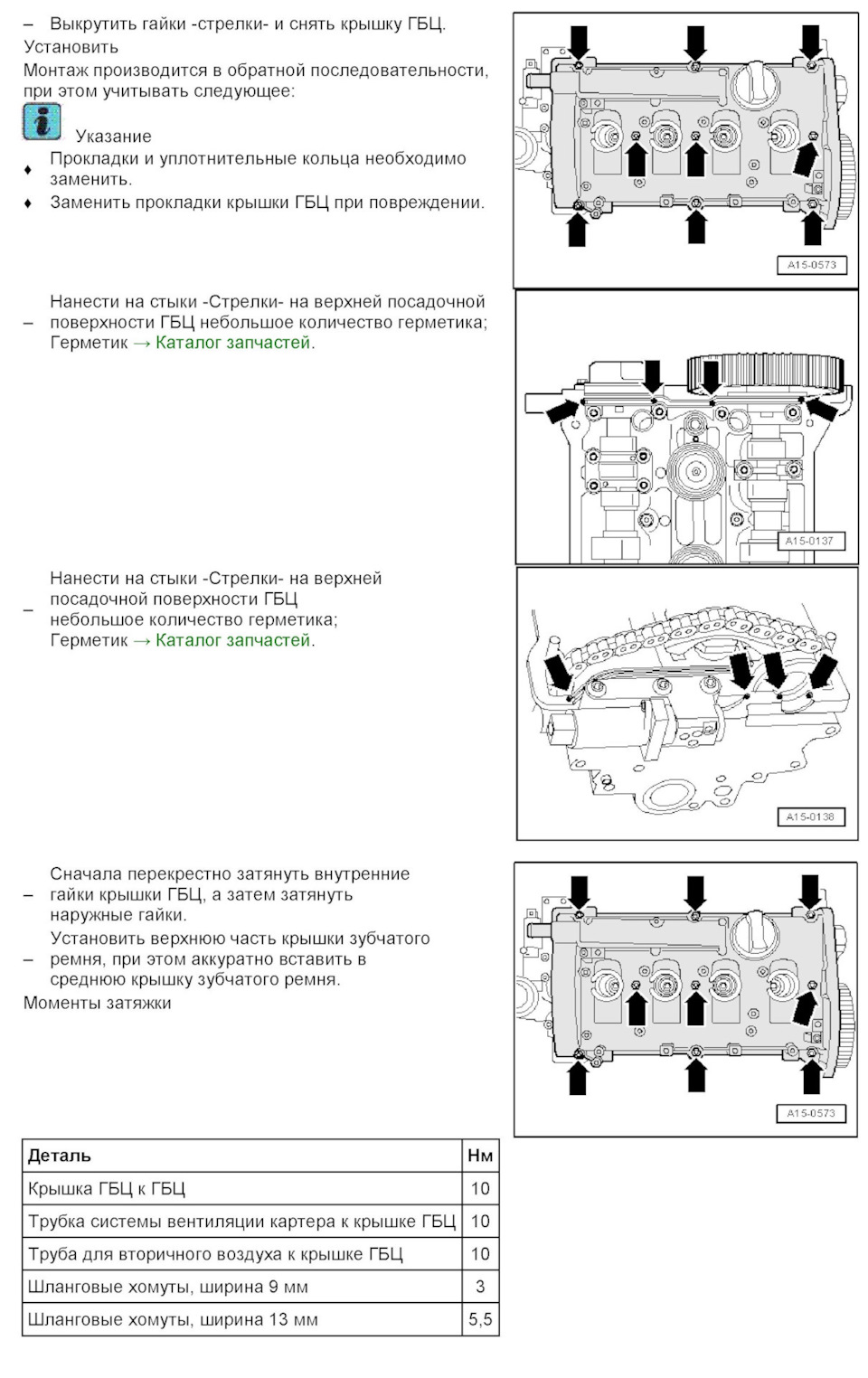 – Выкрутить гайки -стрелки- и снять крышку ГБЦ.

Установить

Монтаж производится в обратной последовательности, при этом учитывать следующее:

Указание

♦ Прокладки и уплотнительные кольца необходимо заменить.

♦ Заменить прокладки крышки ГБЦ при повреждении.

A15-0573

– Нанести на стыки -Стрелки- на верхней посадочной поверхности ГБЦ небольшое количество герметика; Герметик → Каталог запчастей.

A15-0137

– Нанести на стыки -Стрелки- на верхней посадочной поверхности ГБЦ небольшое количество герметика; Герметик → Каталог запчастей.

A15-0138

– Сначала перекрестно затянуть внутренние гайки крышки ГБЦ, а затем затянуть наружные гайки.

– Установить верхнюю часть крышки зубчатого ремня, при этом аккуратно вставить в среднюю крышку зубчатого ремня.

Моменты затяжки

A15-0573

| Деталь | Нм |
|---|---|
| Крышка ГБЦ к ГБЦ | 10 |
| Трубка системы вентиляции картера к крышке ГБЦ | 10 |
| Труба для вторичного воздуха к крышке ГБЦ | 10 |
| Шланговые хомуты, ширина 9 мм | 3 |
| Шланговые хомуты, ширина 13 мм | 5,5 |