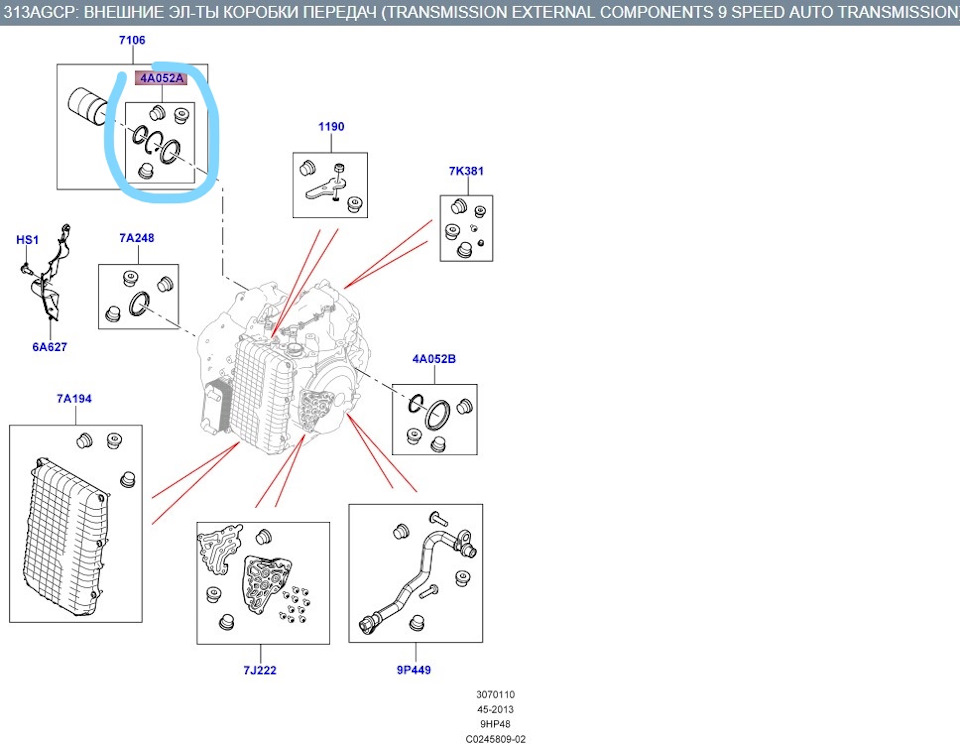 313AGCP: ВНЕШНИЕ ЭЛ-ТЫ КОРОБКИ ПЕРЕДАЧ (TRANSMISSION EXTERNAL COMPONENTS 9 SPEED AUTO TRANSMISSION

7106

4A052A

1190

7K381

HS1

7A248

6A627

4A052B

7A194

7J222

9P449

3070110
45-2013
9HP48
C0245809-02