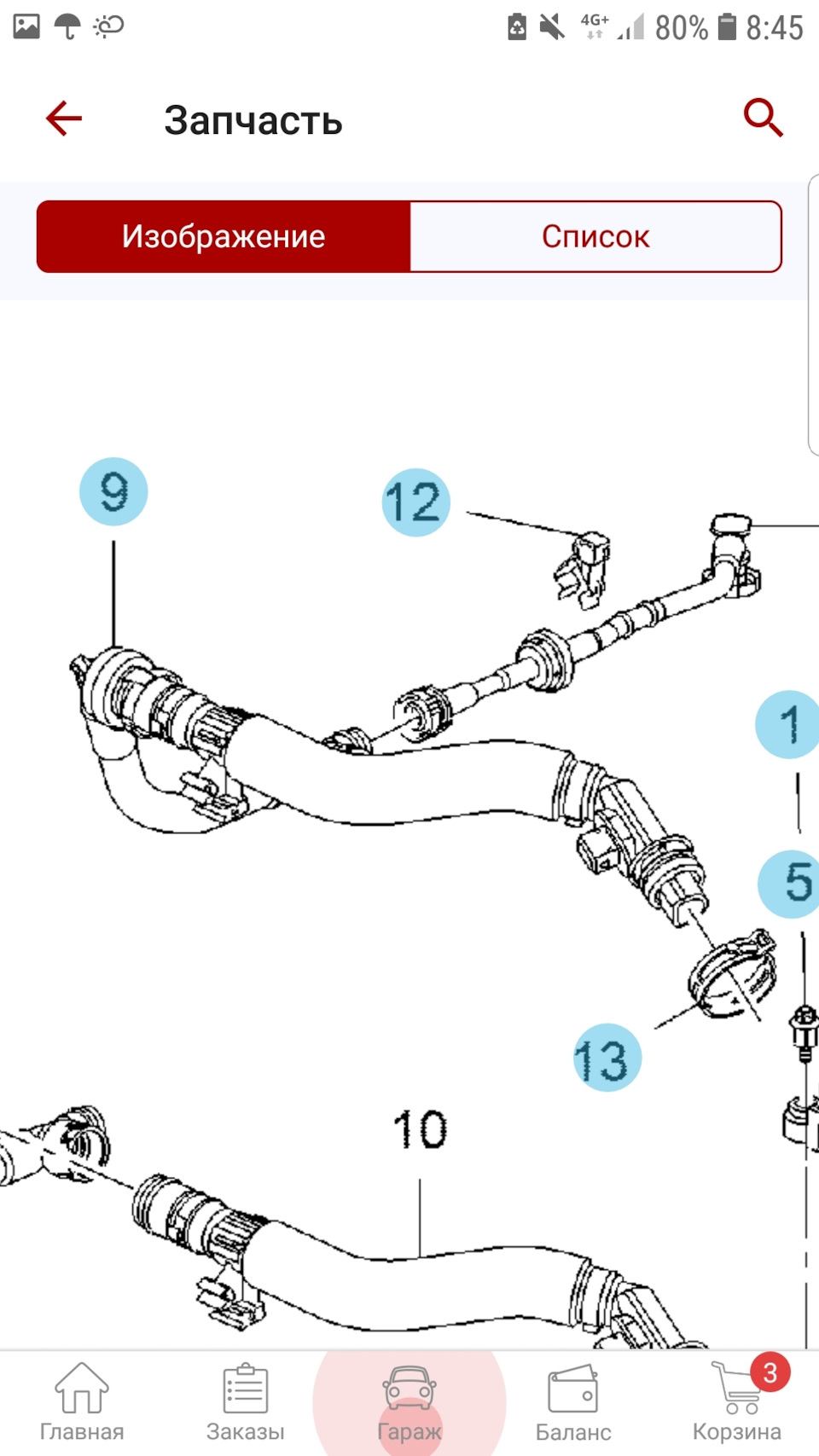 4G+ 80% 8:45

Запчасть

Изображение
Список

9
12
1
5
13
10

Главная
Заказы
Гараж
Баланс
3
Корзина