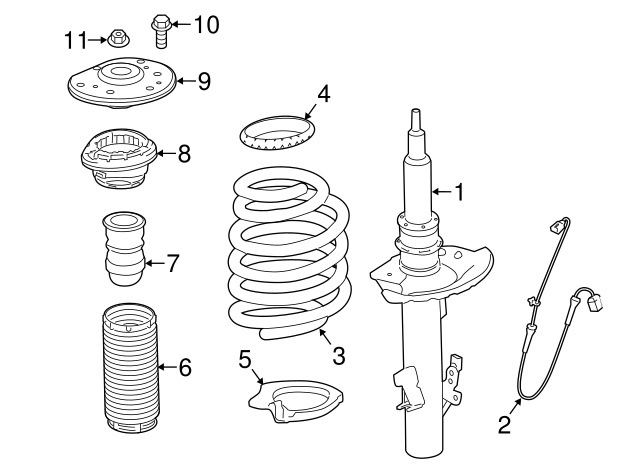 11
10
9
4
8
1
7
6
3
5
2