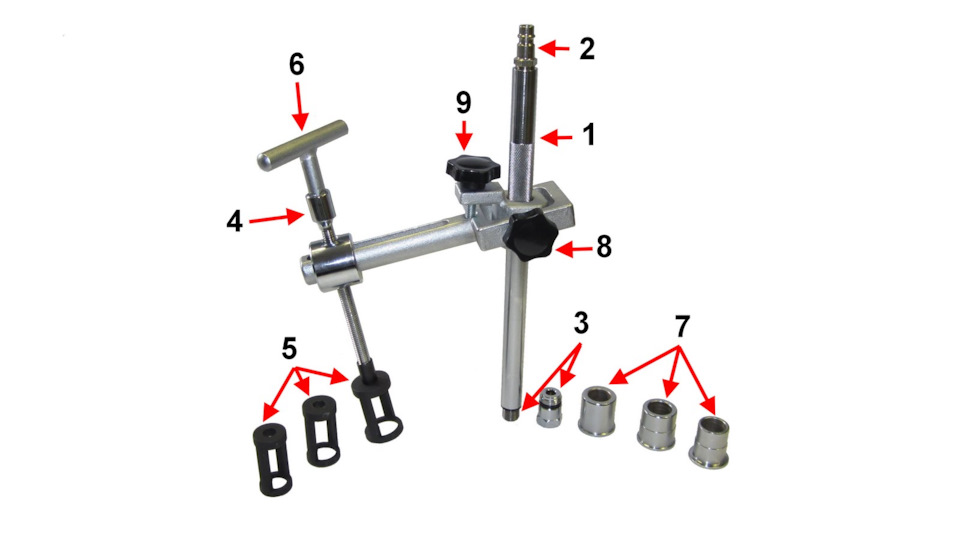 6
2
9
1
4
8
5
3
7