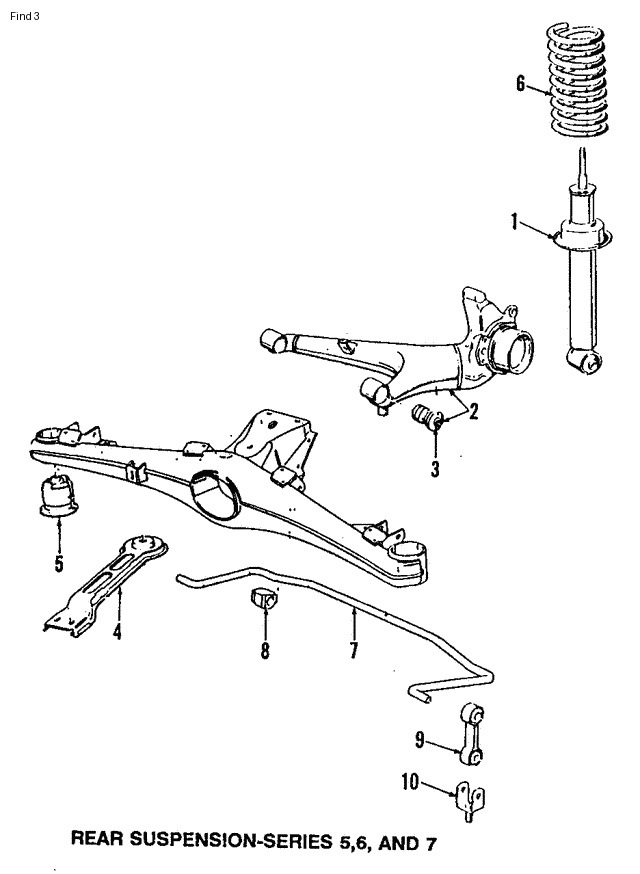 Find 3

6

1

2

3

5

4

8

7

9

10

REAR SUSPENSION-SERIES 5,6, AND 7