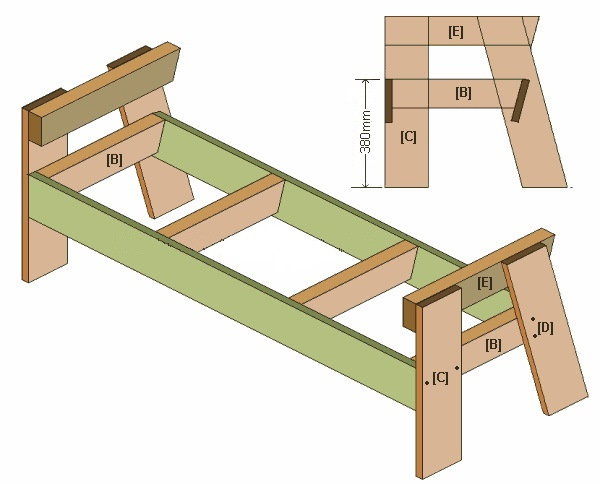 [E]
[B]
380mm
[C]
[B]
[E]
[D]
[B]
[C]