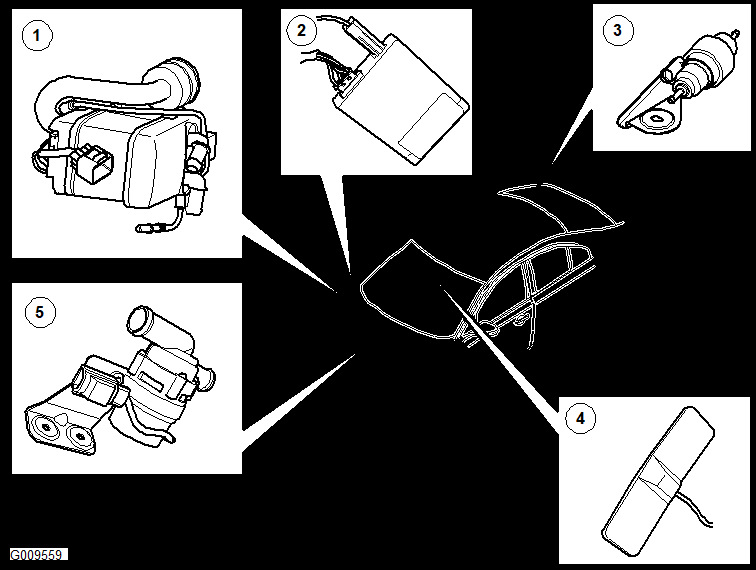 1
2
3
5
4
G009559