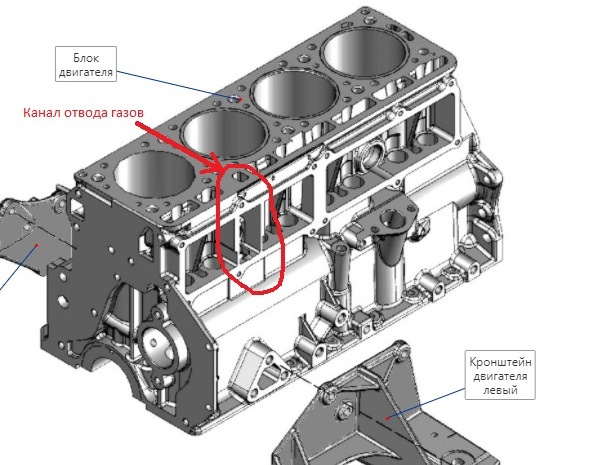 Блок двигателя

Канал отвода газов

Кронштейн двигателя левый