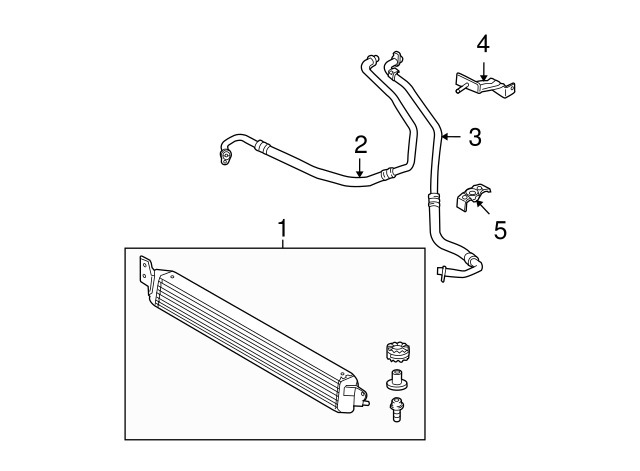 4
3
2
5
1