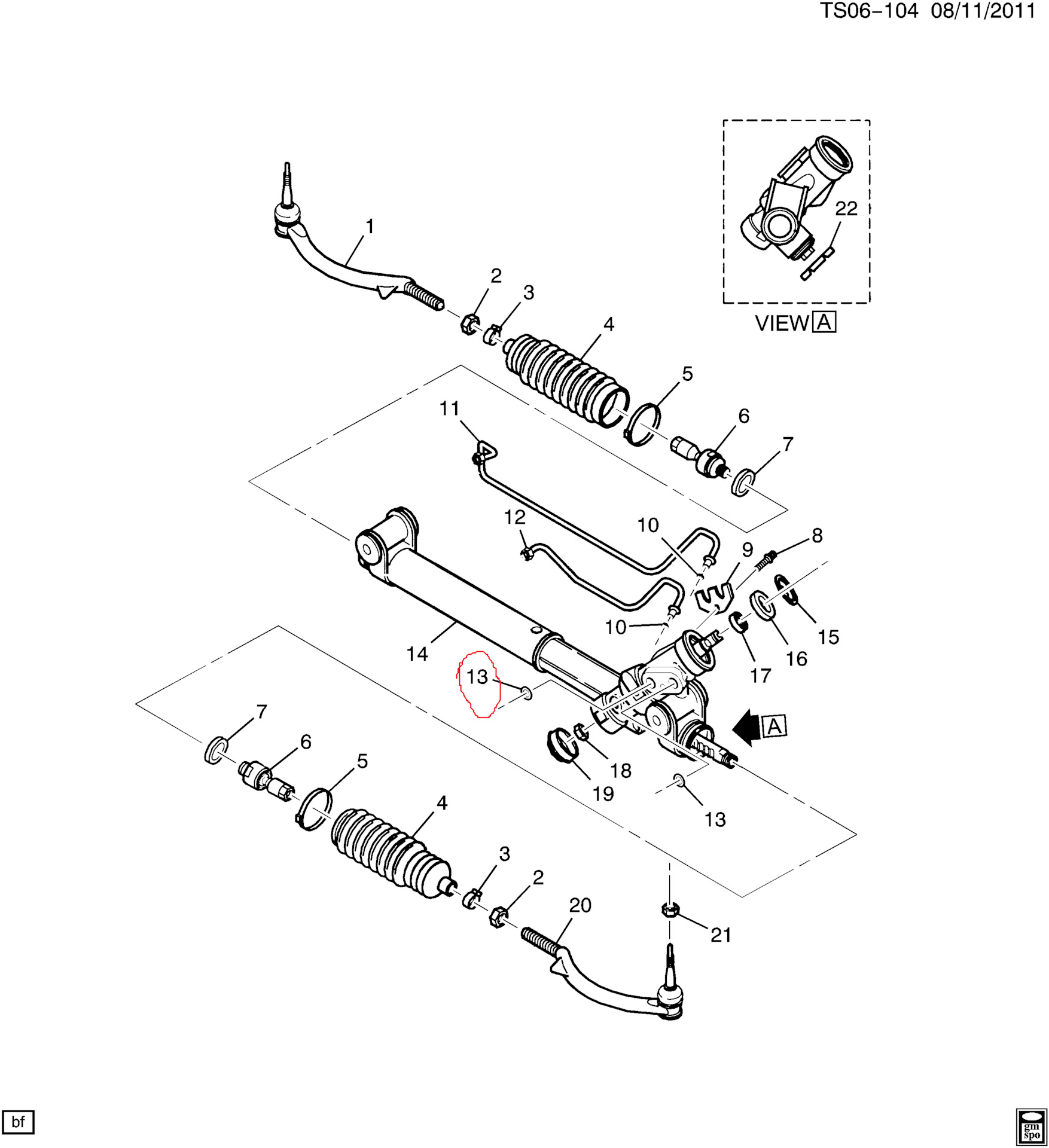 TS06–104 08/11/2011

22

VIEW A

1

2

3

4

5

6

7

11

12

10

9

8

10

14

13

15

16

17

A

18

19

13

7

6

5

4

3

2

20

21

bf

gm spo