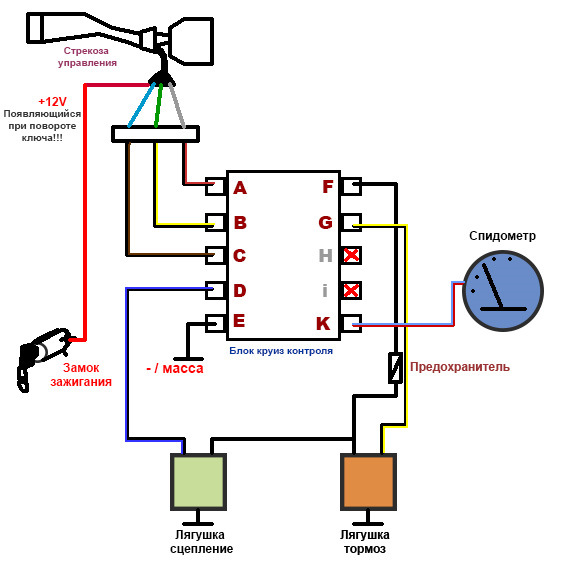 Стрекоза управления

+12V
Появляющийся при повороте ключа!!!

A
B
C
D
E

F
G
H
i
K

Спидометр

Блок круиз контроля

- / масса

Замок зажигания

Предохранитель

Лягушка сцепление

Лягушка тормоз