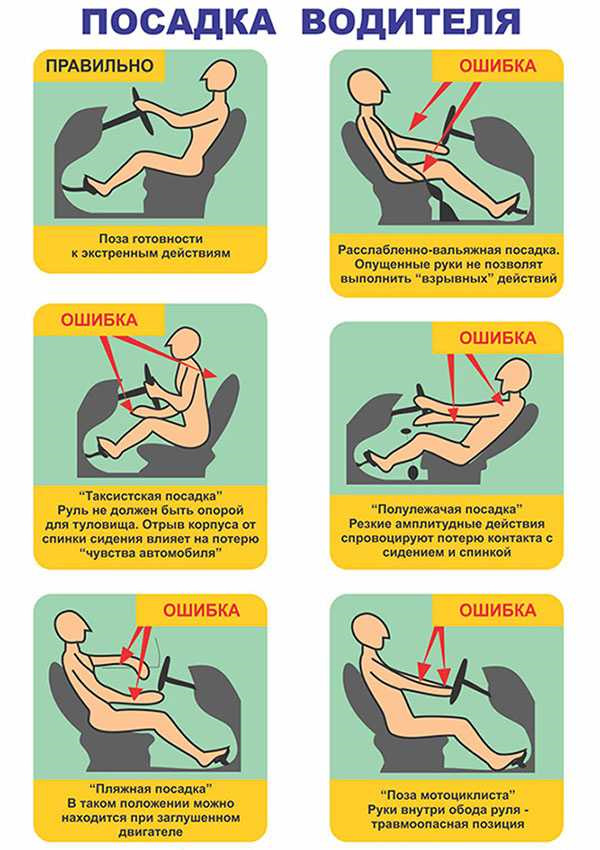 ПОСАДКА ВОДИТЕЛЯ

ПРАВИЛЬНО

Поза готовности к экстренным действиям

ОШИБКА

Расслабленно-вальяжная посадка. Опущенные руки не позволят выполнить "взрывных" действий

ОШИБКА

"Таксистская посадка" Руль не должен быть опорой для туловища. Отрыв корпуса от спинки сидения влияет на потерю "чувства автомобиля"

ОШИБКА

"Полулежачая посадка" Резкие амплитудные действия спровоцируют потерю контакта с сидением и спинкой

ОШИБКА

"Пляжная посадка" В таком положении можно находится при заглушенном двигателе

ОШИБКА

"Поза мотоциклиста" Руки внутри обода руля - травмоопасная позиция