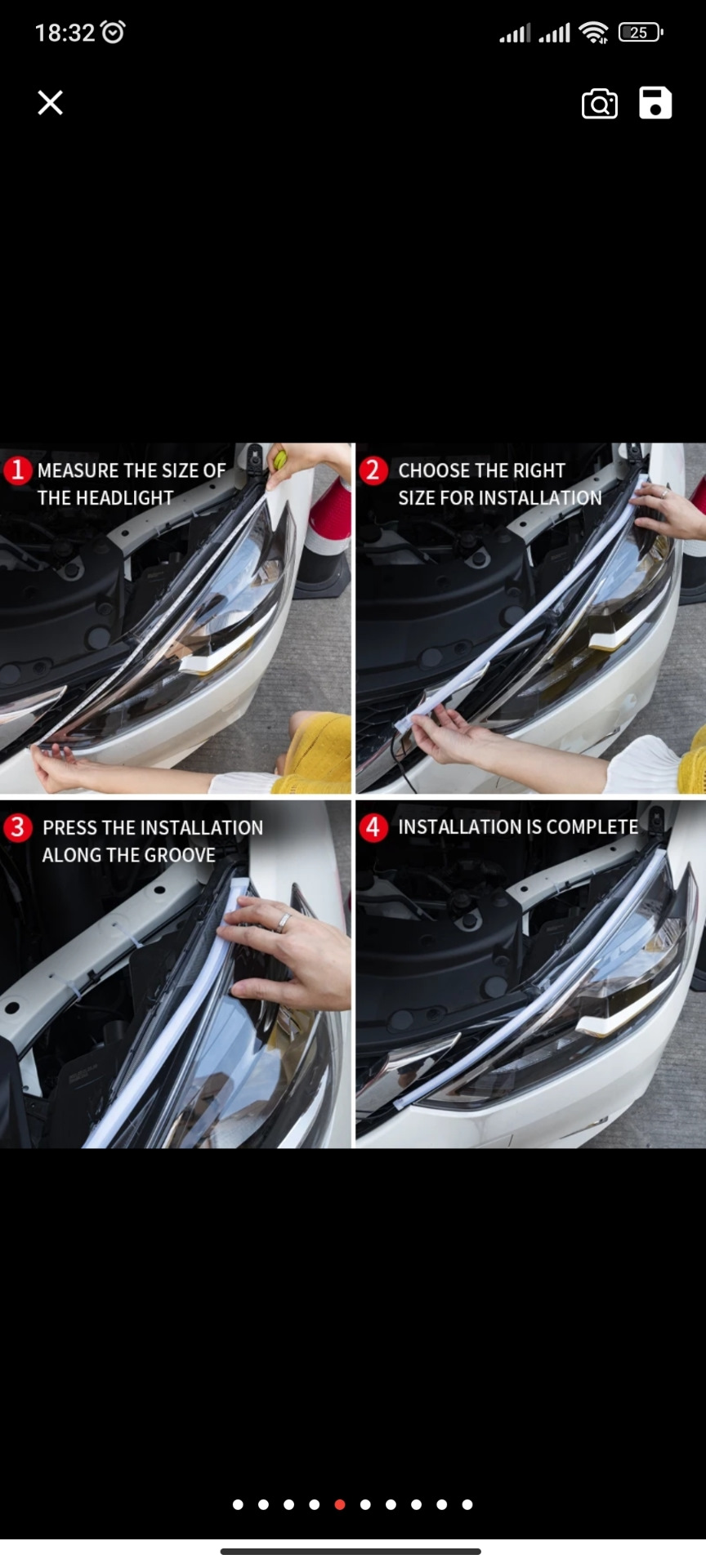 18:32

25

1 MEASURE THE SIZE OF THE HEADLIGHT

2 CHOOSE THE RIGHT SIZE FOR INSTALLATION

3 PRESS THE INSTALLATION ALONG THE GROOVE

4 INSTALLATION IS COMPLETE