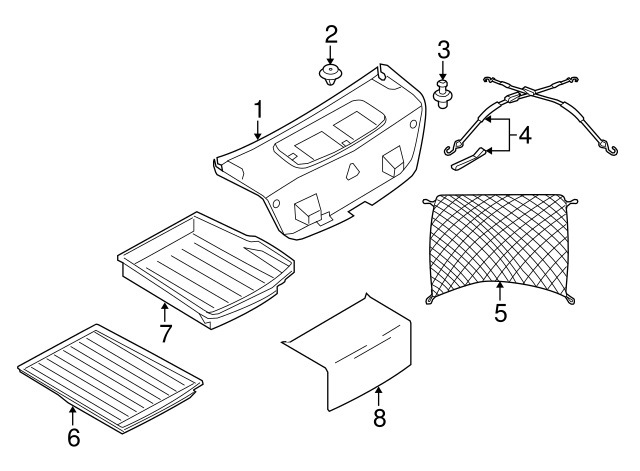 2
3
1
4
5
7
6
8