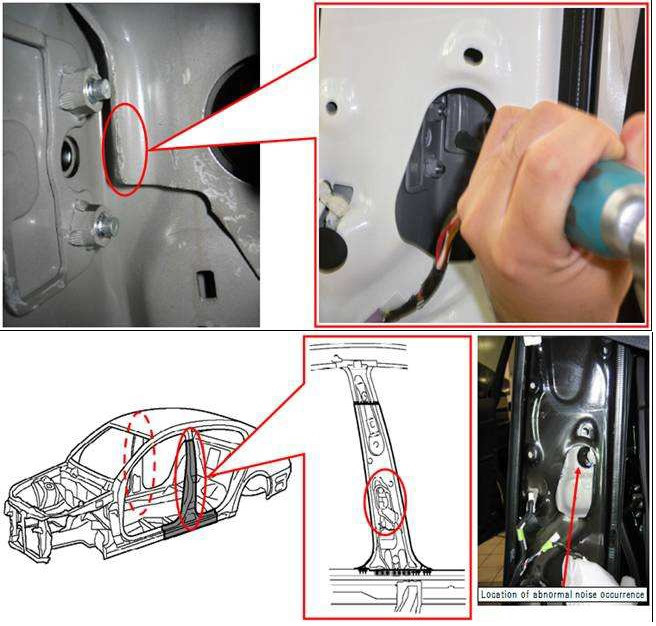 Location of abnormal noise occurrence