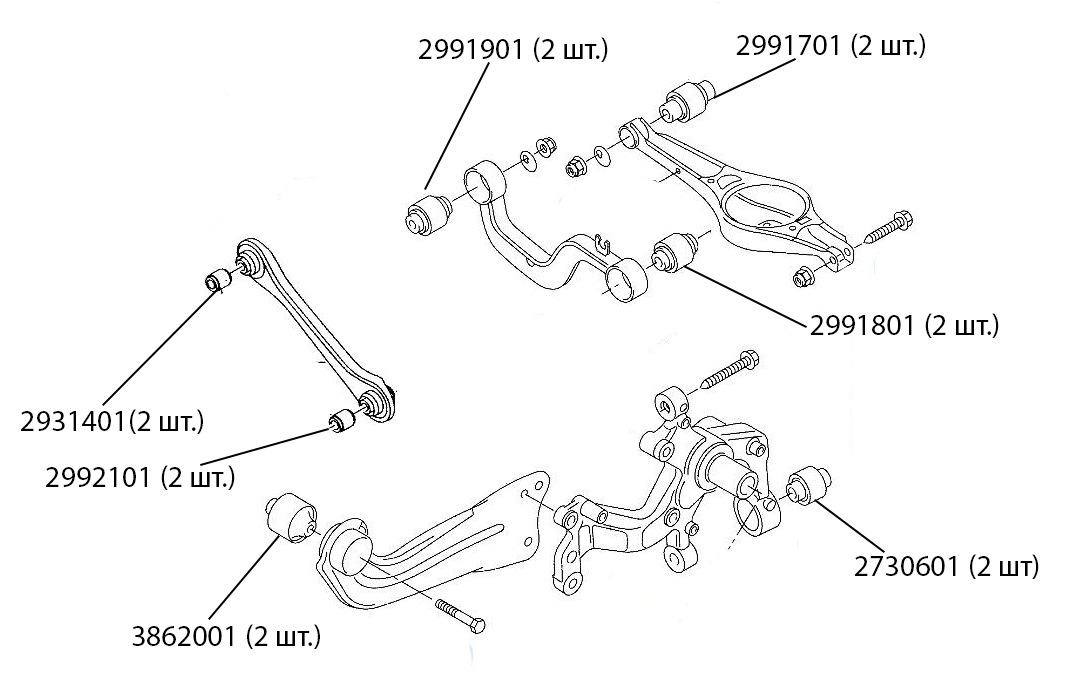 2991901 (2 шт.)
2991701 (2 шт.)
2991801 (2 шт.)
2931401(2 шт.)
2992101 (2 шт.)
2730601 (2 шт)
3862001 (2 шт.)