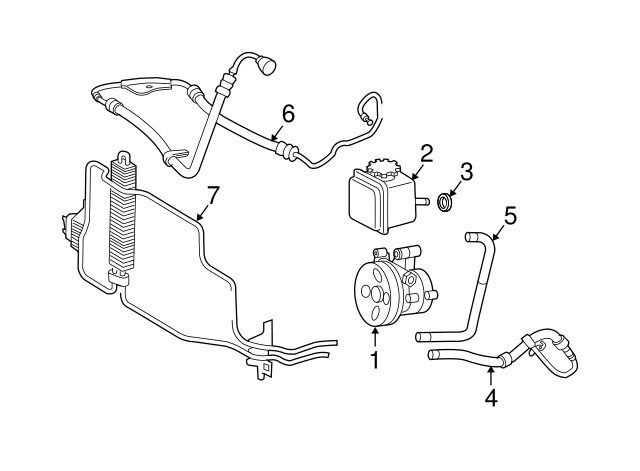 6
2
3
7
5
1
4