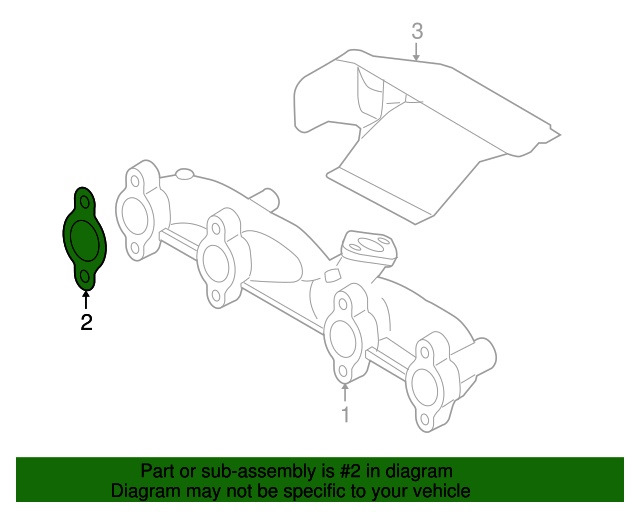 3

2

1

Part or sub-assembly is #2 in diagram
Diagram may not be specific to your vehicle