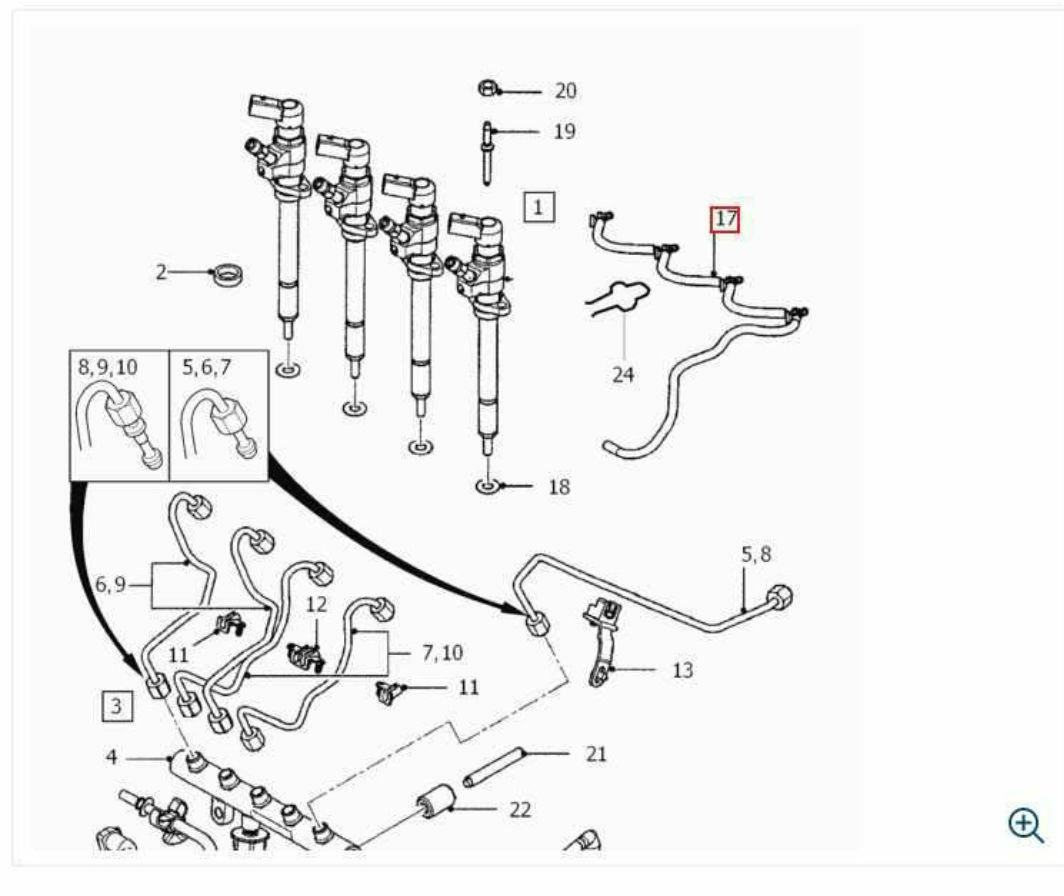 20
19
1
17
2
24
8,9,10
5,6,7
18
5,8
6,9
12
11
7,10
11
13
3
4
21
22