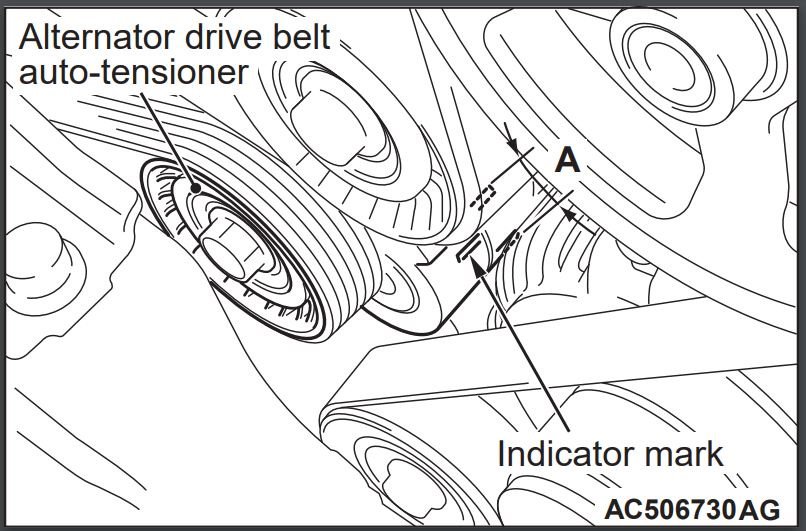 Alternator drive belt auto-tensioner

A

Indicator mark

AC506730AG