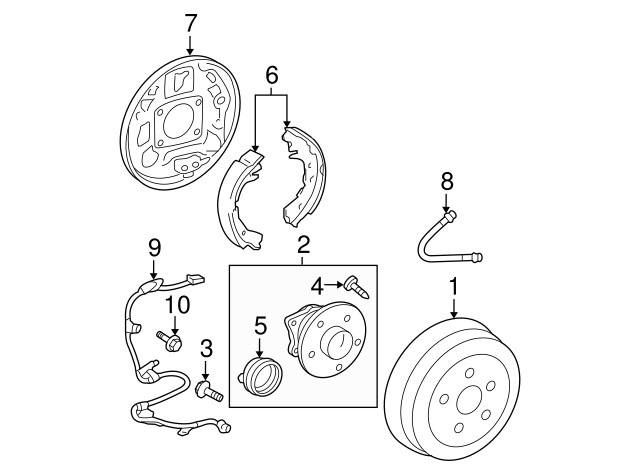 7
6
8
9
2
4
1
10
5
3