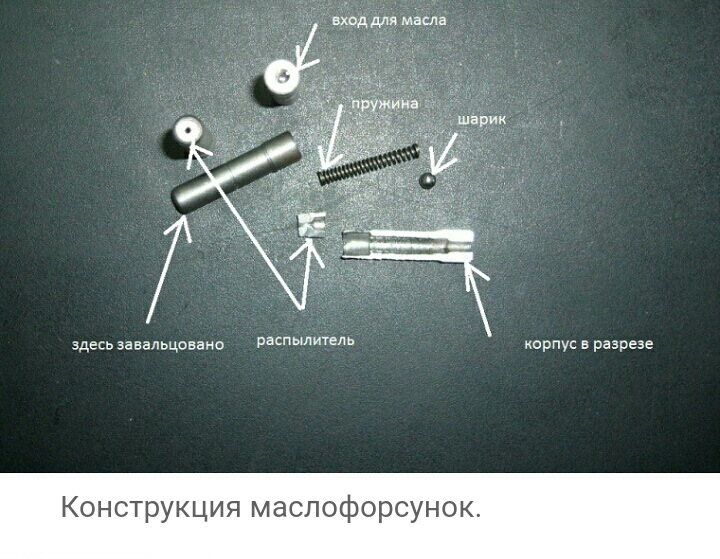 вход для масла

пружина

шарик

здесь завальцовано

распылитель

корпус в разрезе

Конструкция маслофорсунок.