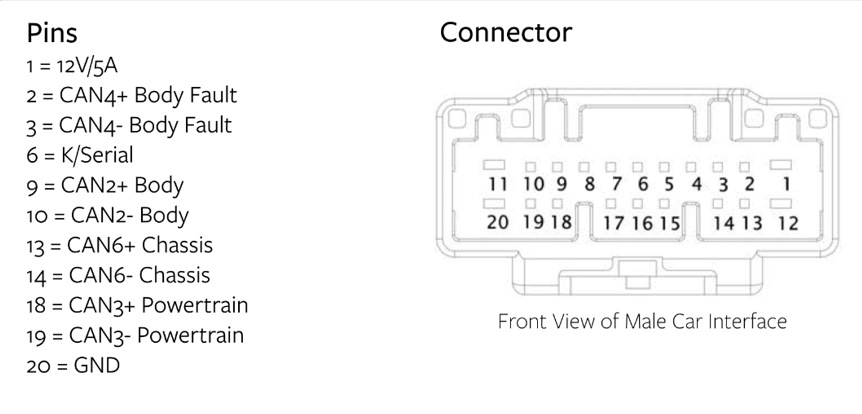 Pins

1 = 12V/5A
2 = CAN4+ Body Fault
3 = CAN4- Body Fault
6 = K/Serial
9 = CAN2+ Body
10 = CAN2- Body
13 = CAN6+ Chassis
14 = CAN6- Chassis
18 = CAN3+ Powertrain
19 = CAN3- Powertrain
20 = GND

Connector

11 10 9 8 7 6 5 4 3 2 1
20 19 18 17 16 15 14 13 12

Front View of Male Car Interface