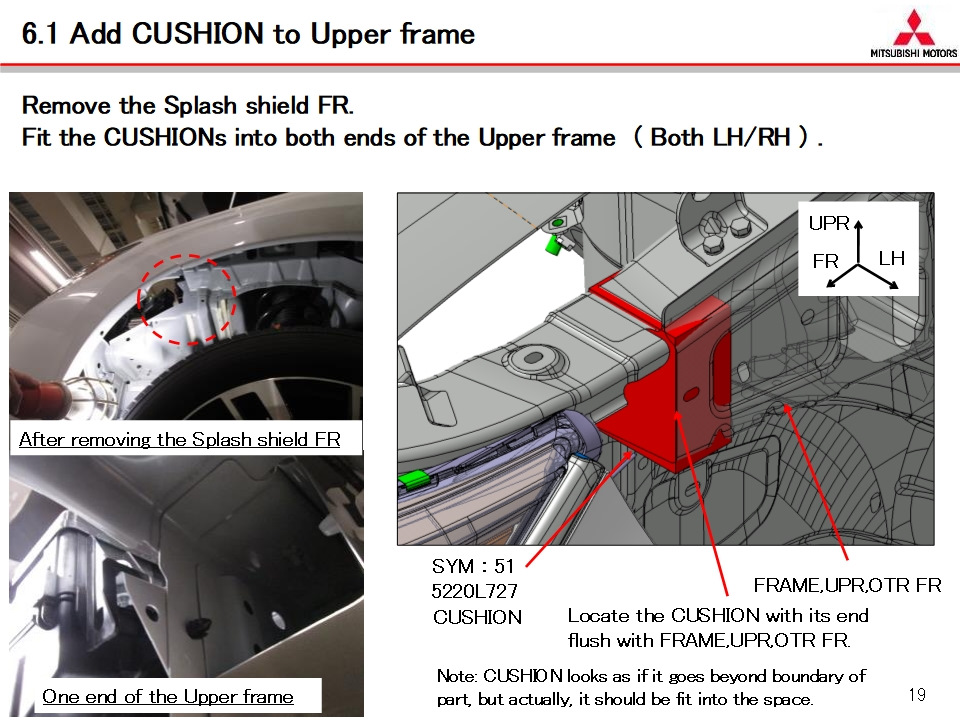 6.1 Add CUSHION to Upper frame

MITSUBISHI MOTORS

Remove the Splash shield FR.
Fit the CUSHIONs into both ends of the Upper frame （Both LH/RH）.

After removing the Splash shield FR

One end of the Upper frame

UPR
FR
LH

SYM : 51
5220L727
CUSHION

FRAME,UPR,OTR FR

Locate the CUSHION with its end flush with FRAME,UPR,OTR FR.

Note: CUSHION looks as if it goes beyond boundary of part, but actually, it should be fit into the space.

19