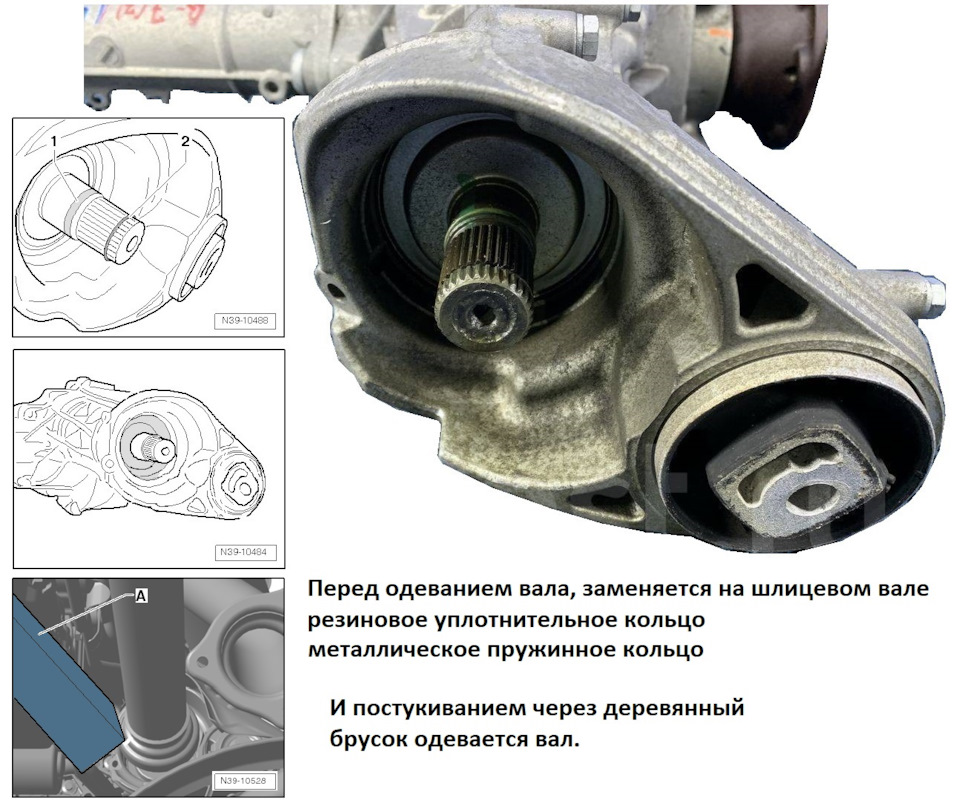 1
2
N39-10488

N39-10484

A
N39-10528

Перед одеванием вала, заменяется на шлицевом вале резиновое уплотнительное кольцо металлическое пружинное кольцо

И постукиванием через деревянный брусок одевается вал.